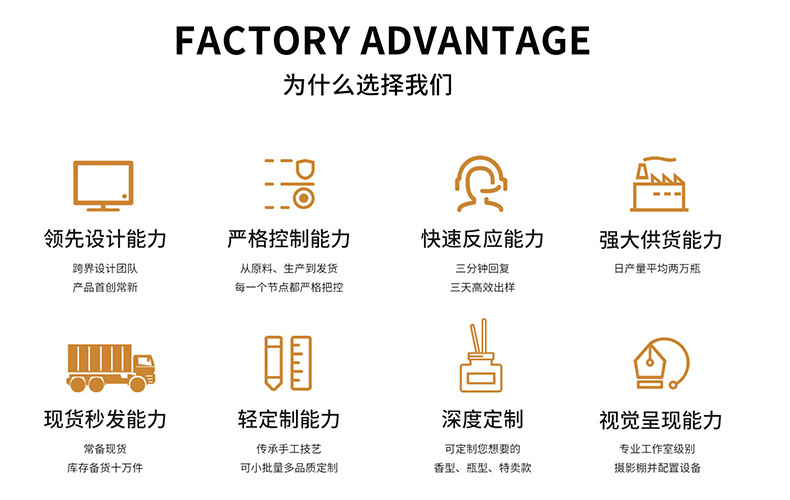 FACTORY ADVANTAGE
为什么选择我们

领先设计能力
跨界设计团队
产品首创常新

严格控制能力
从原料、生产到发货
每一个节点都严格把控

快速反应能力
三分钟回复
三天高效出样

强大供货能力
日产量平均两万瓶

现货秒发能力
常备现货
库存备货十万件

轻定制能力
传承手工技艺
可小批量多品质定制

深度定制
可定制您想要的
香型、瓶型、特卖款

视觉呈现能力
专业工作室级别
摄影棚并配置设备