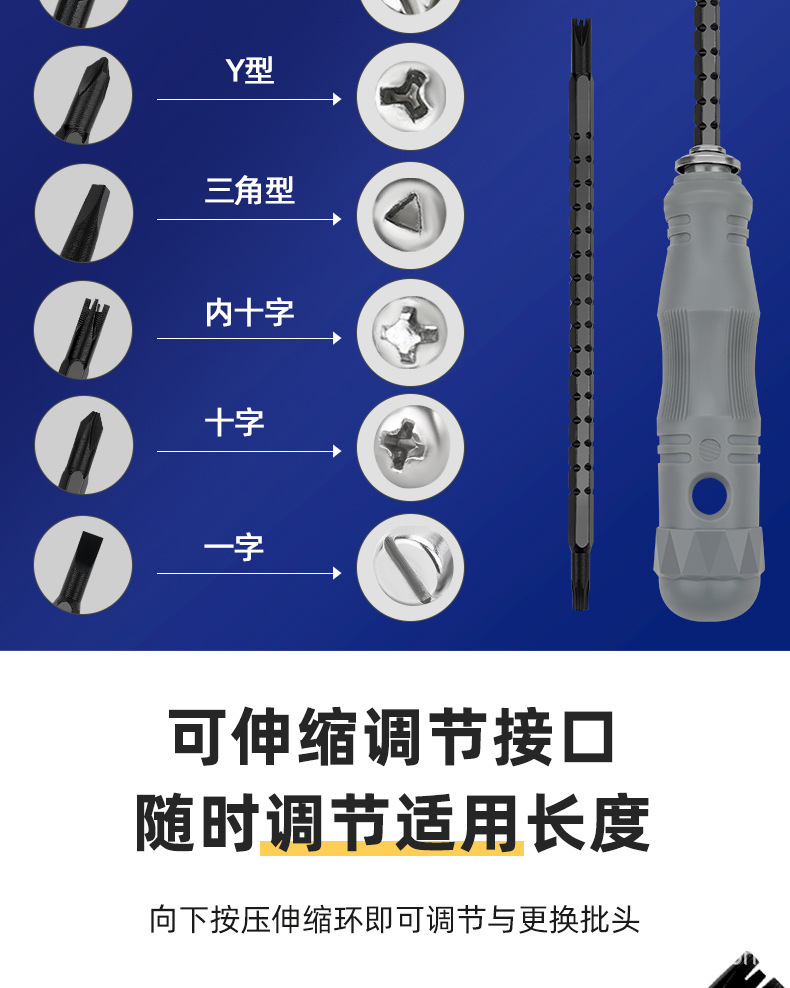 Y型

三角型

内十字

十字

一字

可伸缩调节接口
随时调节适用长度

向下按压伸缩环即可调节与更换批头