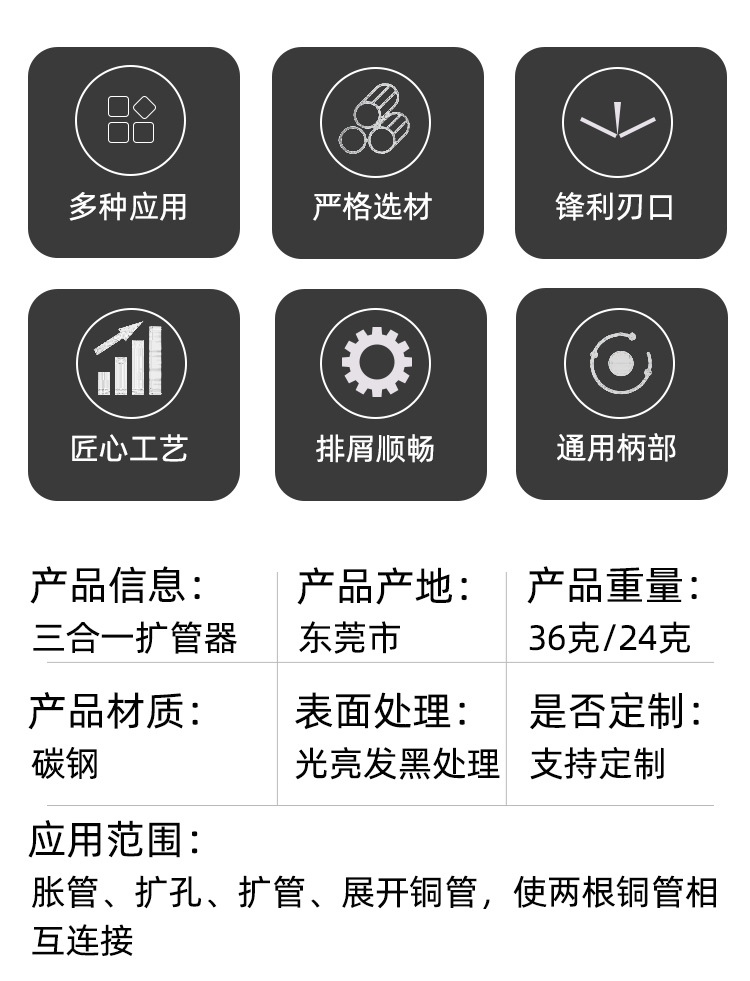 多种应用

严格选材

锋利刃口

匠心工艺

排屑顺畅

通用柄部

产品信息：
三合一扩管器

产品产地：
东莞市

产品重量：
36克/24克

产品材质：
碳钢

表面处理：
光亮发黑处理

是否定制：
支持定制

应用范围：
胀管、扩孔、扩管、展开铜管，使两根铜管相互连接