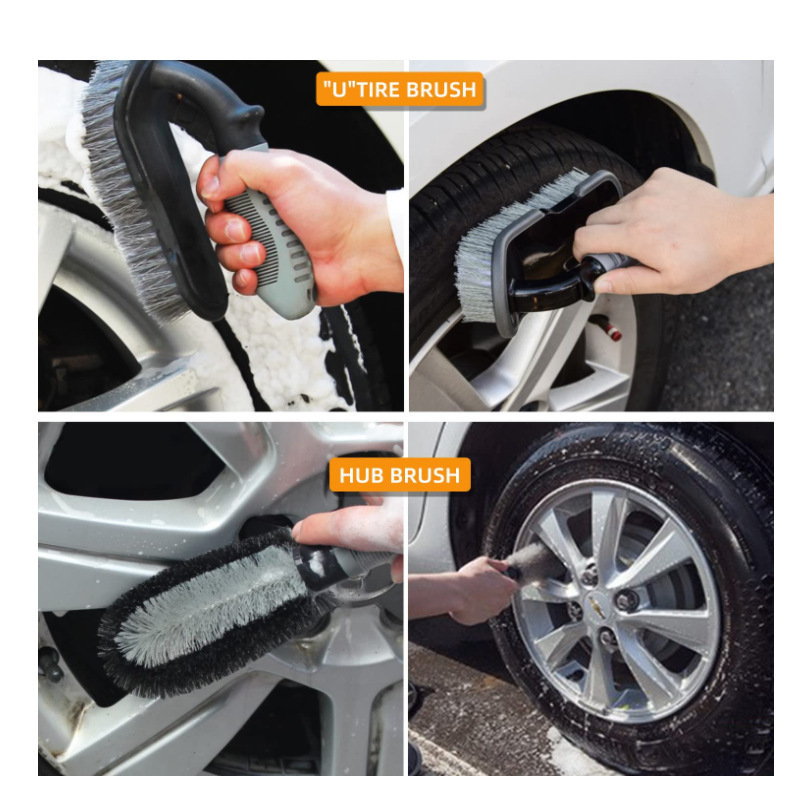 "U"TIRE BRUSH

HUB BRUSH