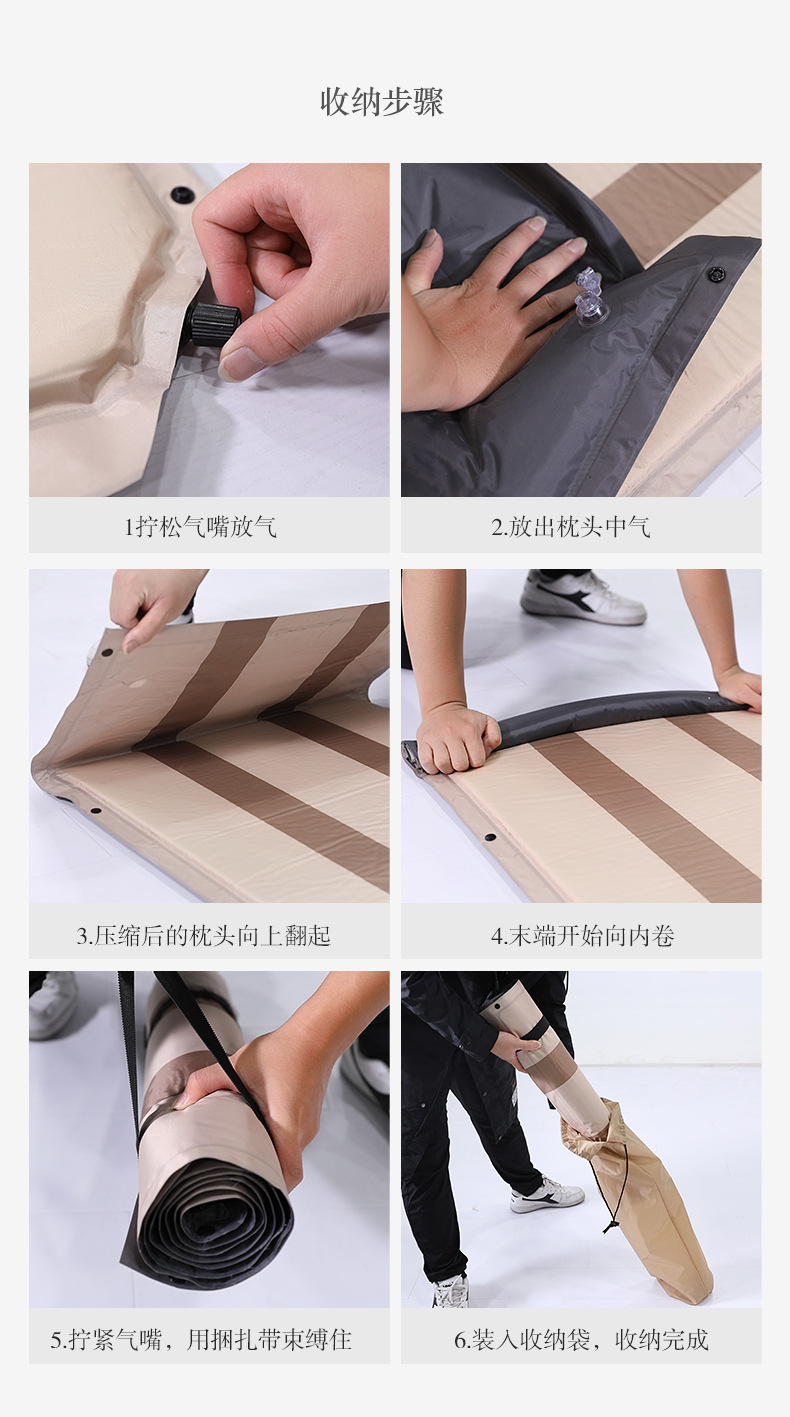 收纳步骤

1拧松气嘴放气

2.放出枕头中气

3.压缩后的枕头向上翻起

4.末端开始向内卷

5.拧紧气嘴，用捆扎带束缚住

6.装入收纳袋，收纳完成