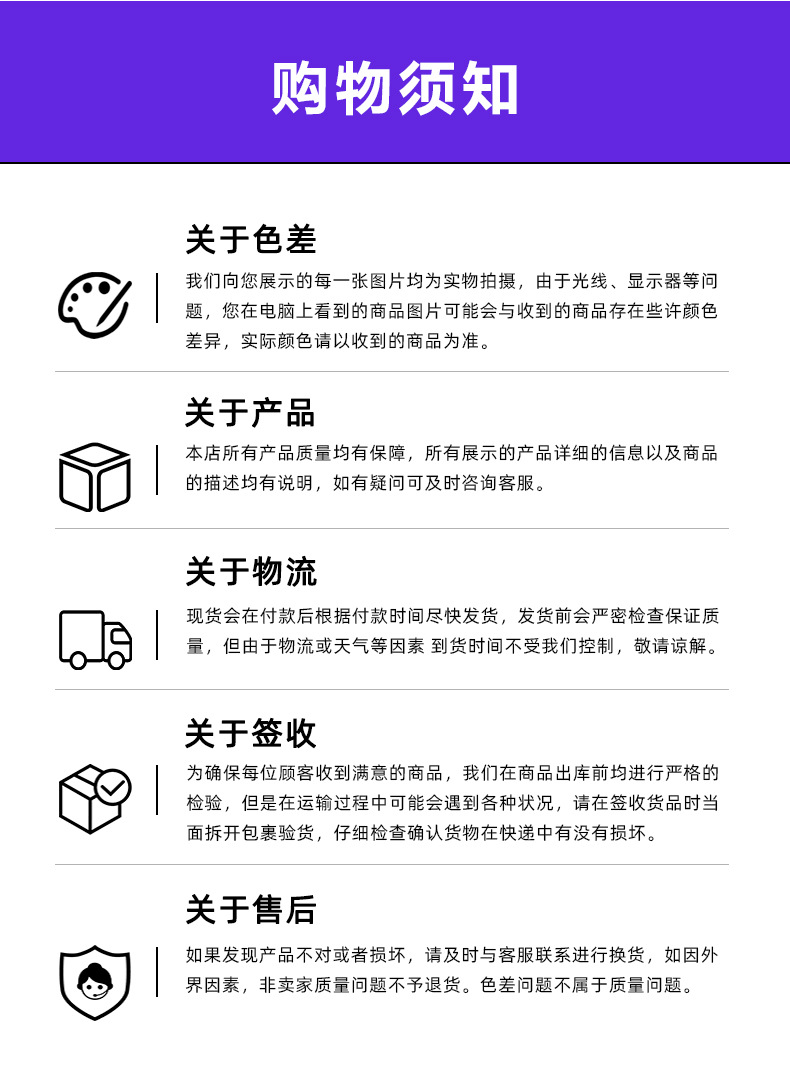 购物须知

关于色差

我们向您展示的每一张图片均为实物拍摄，由于光线、显示器等问题，您在电脑上看到的商品图片可能会与收到的商品存在些许颜色差异，实际颜色请以收到的商品为准。

关于产品

本店所有产品质量均有保障，所有展示的产品详细的信息以及商品的描述均有说明，如有疑问可及时咨询客服。

关于物流

现货会在付款后根据付款时间尽快发货，发货前会严密检查保证质量，但由于物流或天气等因素 到货时间不受我们控制，敬请谅解。

关于签收

为确保每位顾客收到满意的商品，我们在商品出库前均进行严格的检验，但是在运输过程中可能会遇到各种状况，请在签收货品时当面拆开包裹验货，仔细检查确认货物在快递中有没有损坏。

关于售后

如果发现产品不对或者损坏，请及时与客服联系进行换货，如因外界因素，非卖家质量问题不予退货。色差问题不属于质量问题。