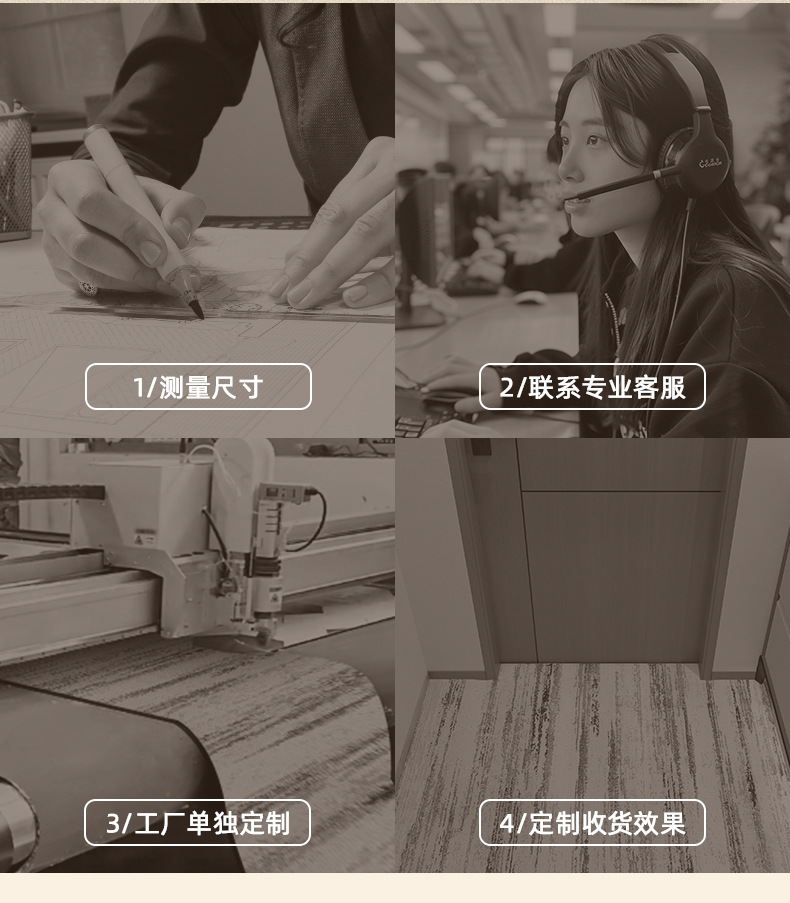 1/测量尺寸

2/联系专业客服

3/工厂单独定制

4/定制收货效果