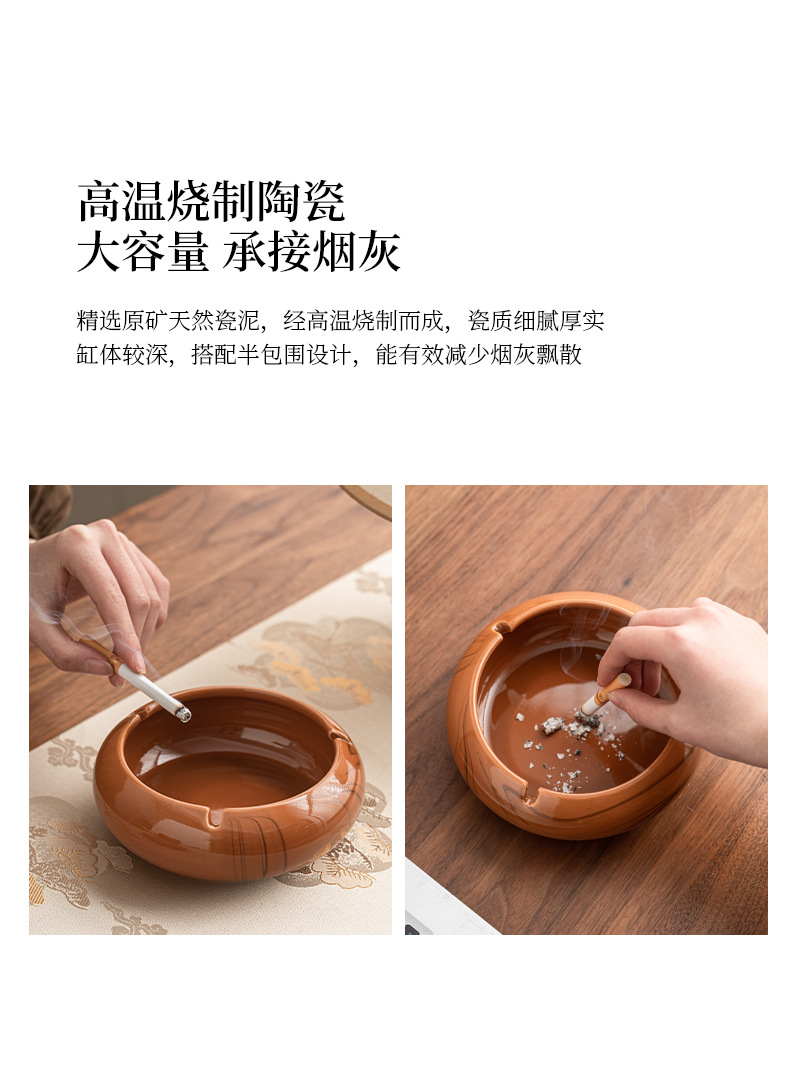 高温烧制陶瓷
大容量 承接烟灰

精选原矿天然瓷泥，经高温烧制而成，瓷质细腻厚实
缸体较深，搭配半包围设计，能有效减少烟灰飘散