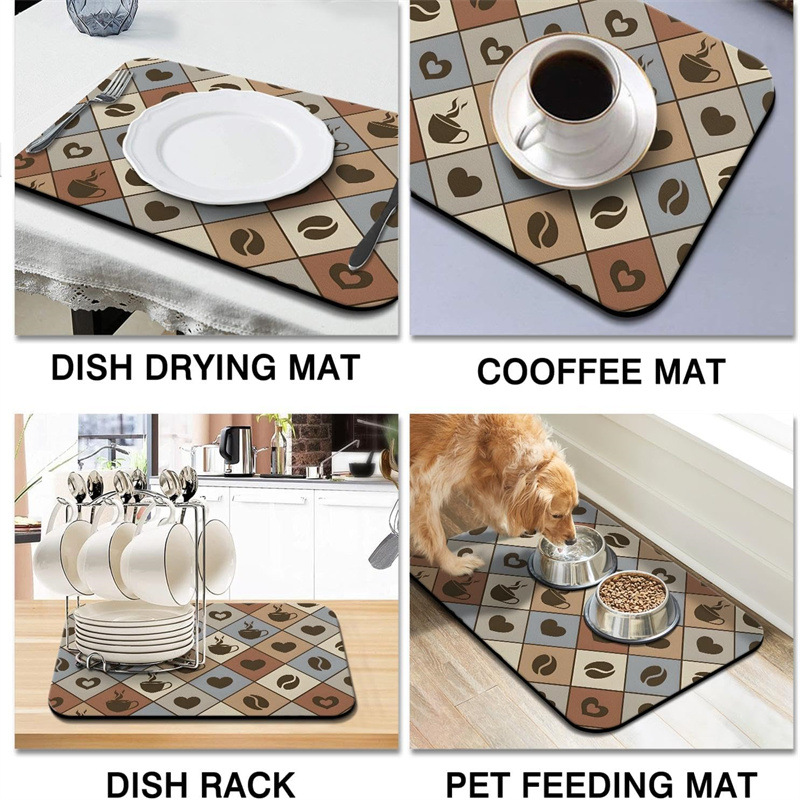 DISH DRYING MAT

COOFFEE MAT

DISH RACK

PET FEEDING MAT