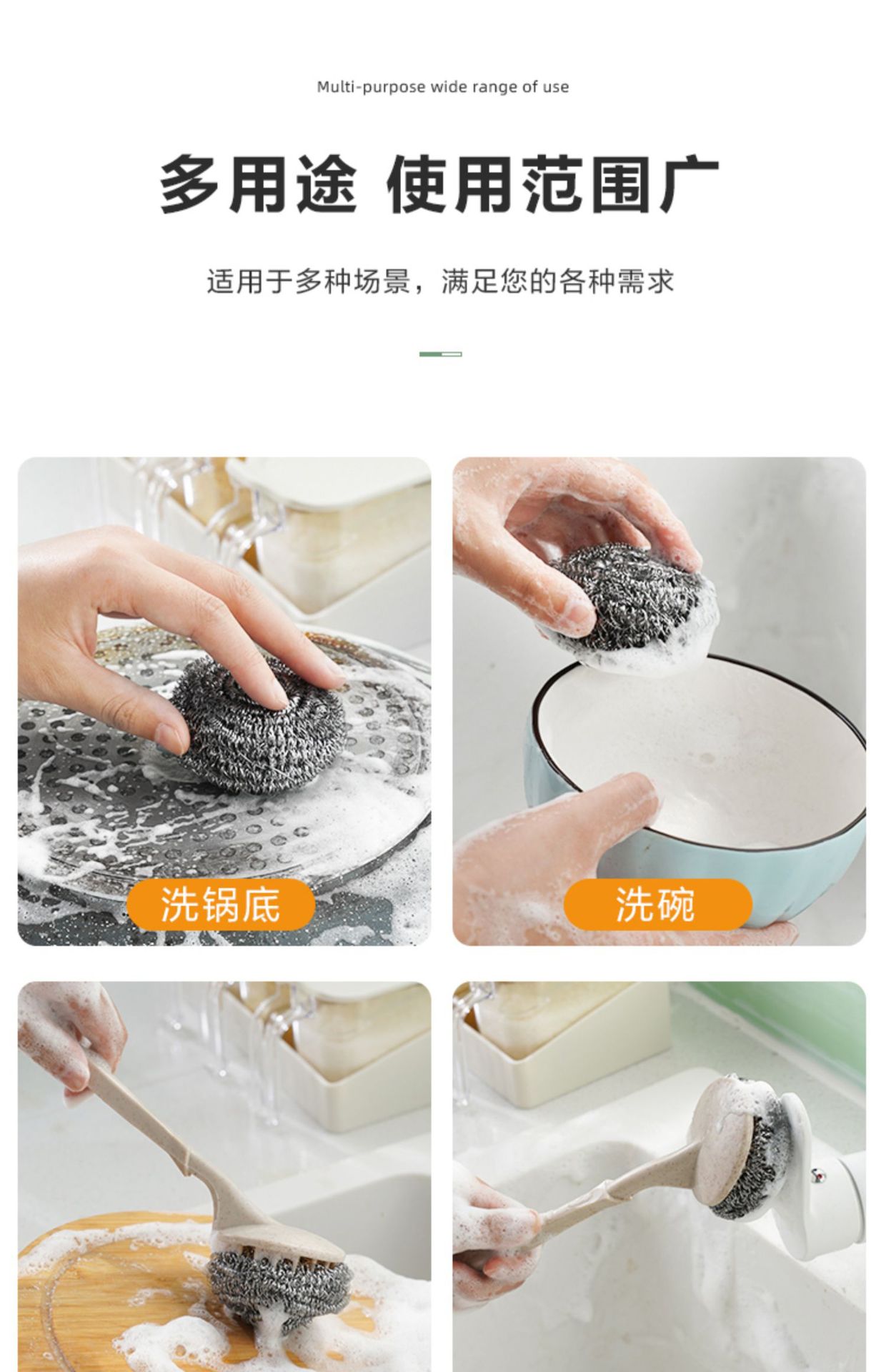 Multi-purpose wide range of use

多用途 使用范围广

适用于多种场景，满足您的各种需求

洗锅底

洗碗