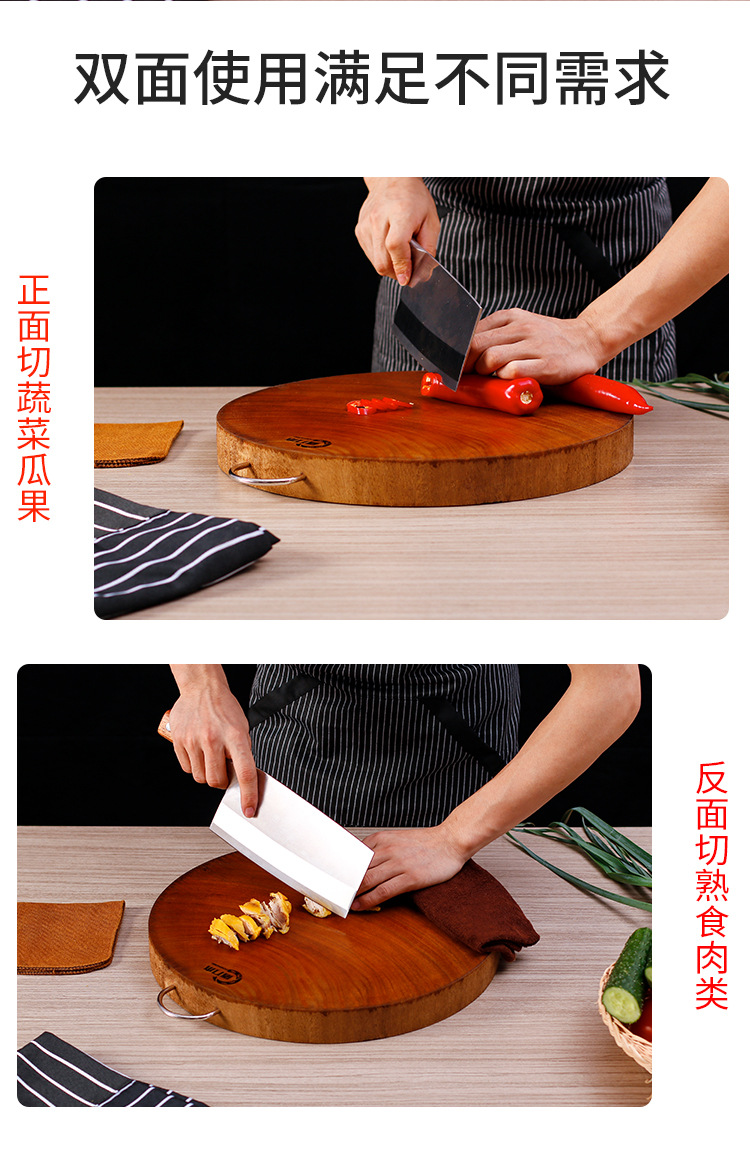 双面使用满足不同需求

正面切蔬菜瓜果

反面切熟食肉类