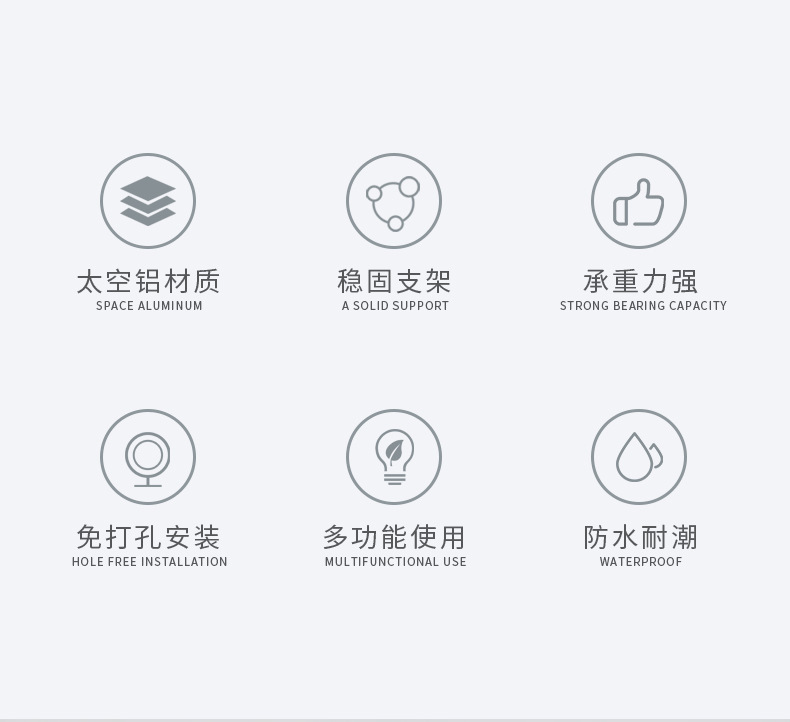 太空铝材质
SPACE ALUMINUM

稳固支架
A SOLID SUPPORT

承重力强
STRONG BEARING CAPACITY

免打孔安装
HOLE FREE INSTALLATION

多功能使用
MULTIFUNCTIONAL USE

防水耐潮
WATERPROOF