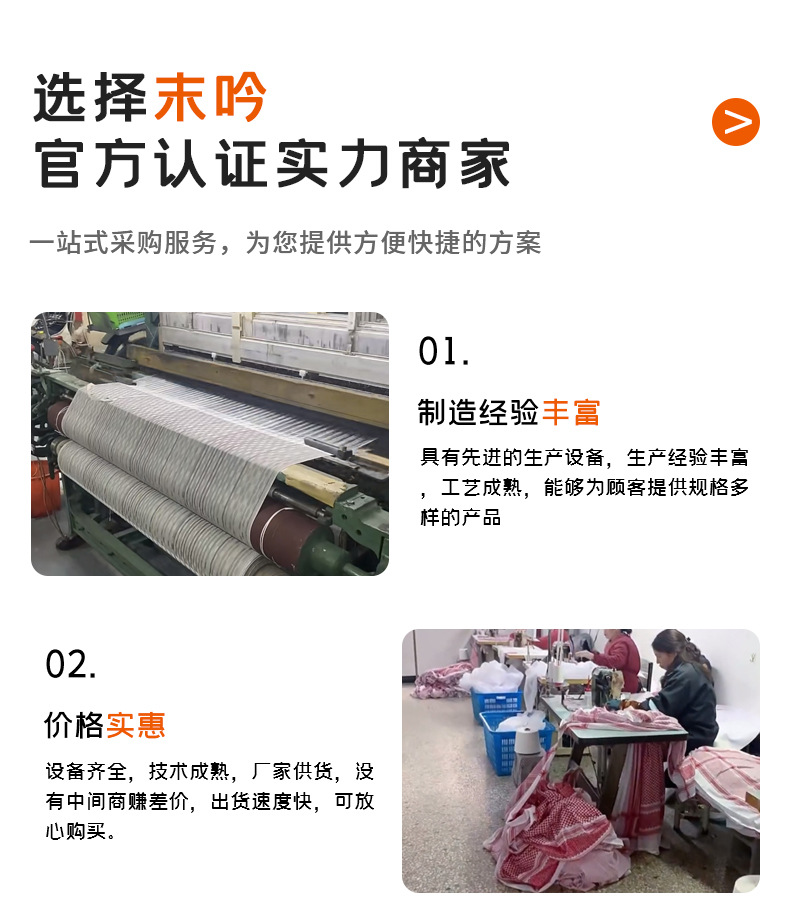 选择末吟
官方认证实力商家

>

一站式采购服务，为您提供方便快捷的方案

01.

制造经验丰富

具有先进的生产设备，生产经验丰富，工艺成熟，能够为顾客提供规格多样的产品

02.

价格实惠

设备齐全，技术成熟，厂家供货，没有中间商赚差价，出货速度快，可放心购买。