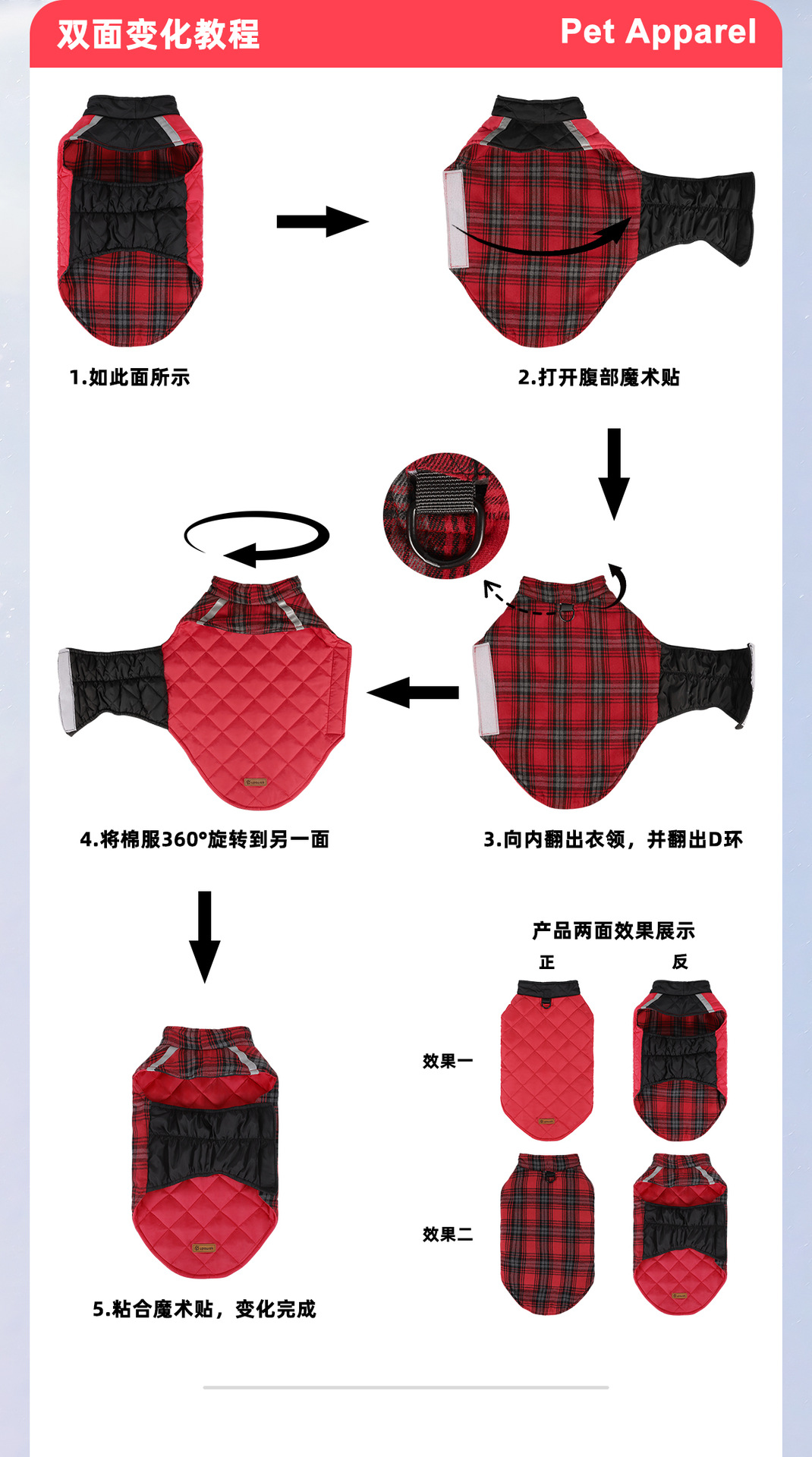 双面变化教程

Pet Apparel

1.如此面所示

2.打开腹部魔术贴

4.将棉服360°旋转到另一面

3.向内翻出衣领，并翻出D环

5.粘合魔术贴，变化完成

产品两面效果展示

正

反

效果一

效果二