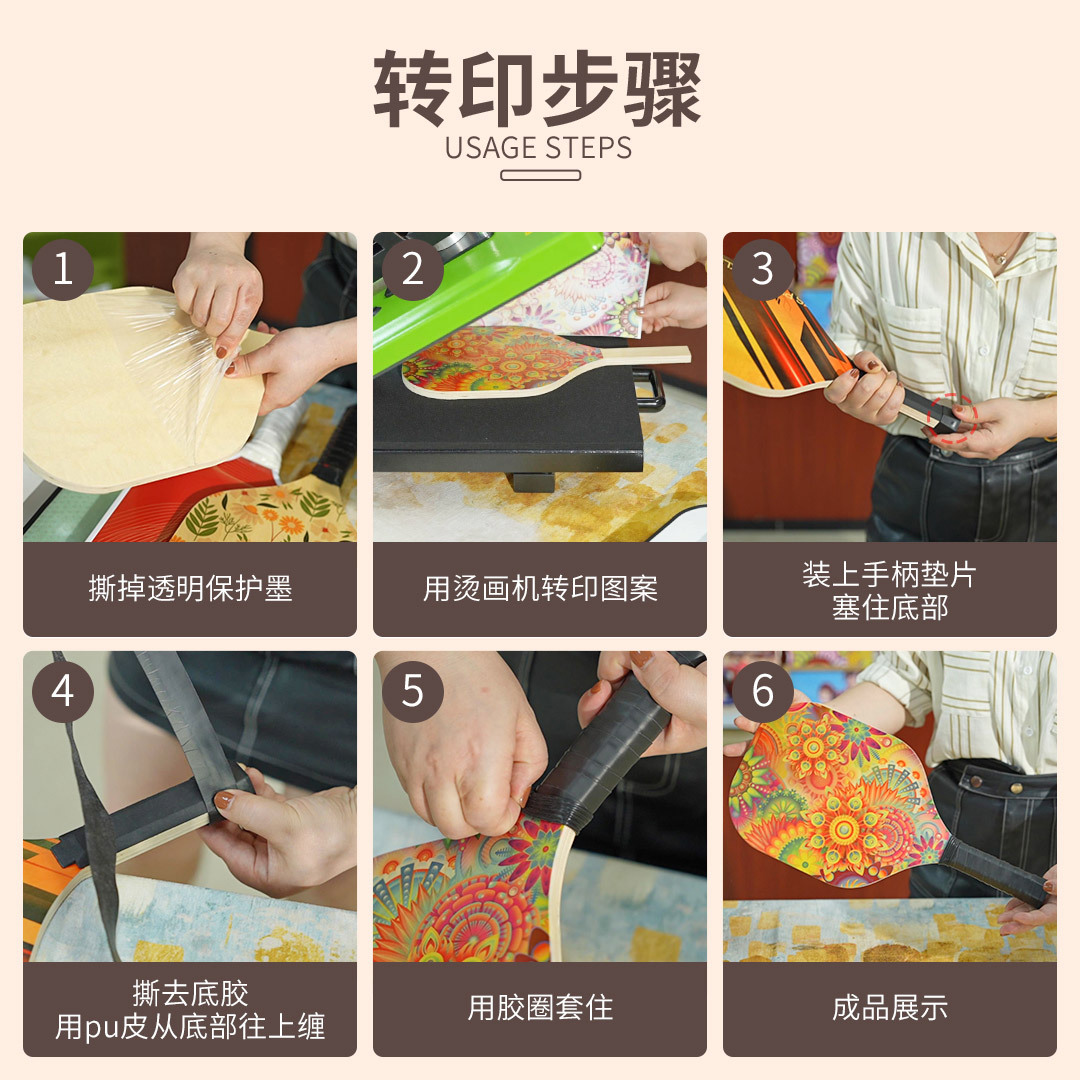 转印步骤
USAGE STEPS

1
撕掉透明保护墨

2
用烫画机转印图案

3
装上手柄垫片
塞住底部

4
撕去底胶
用pu皮从底部往上缠

5
用胶圈套住

6
成品展示