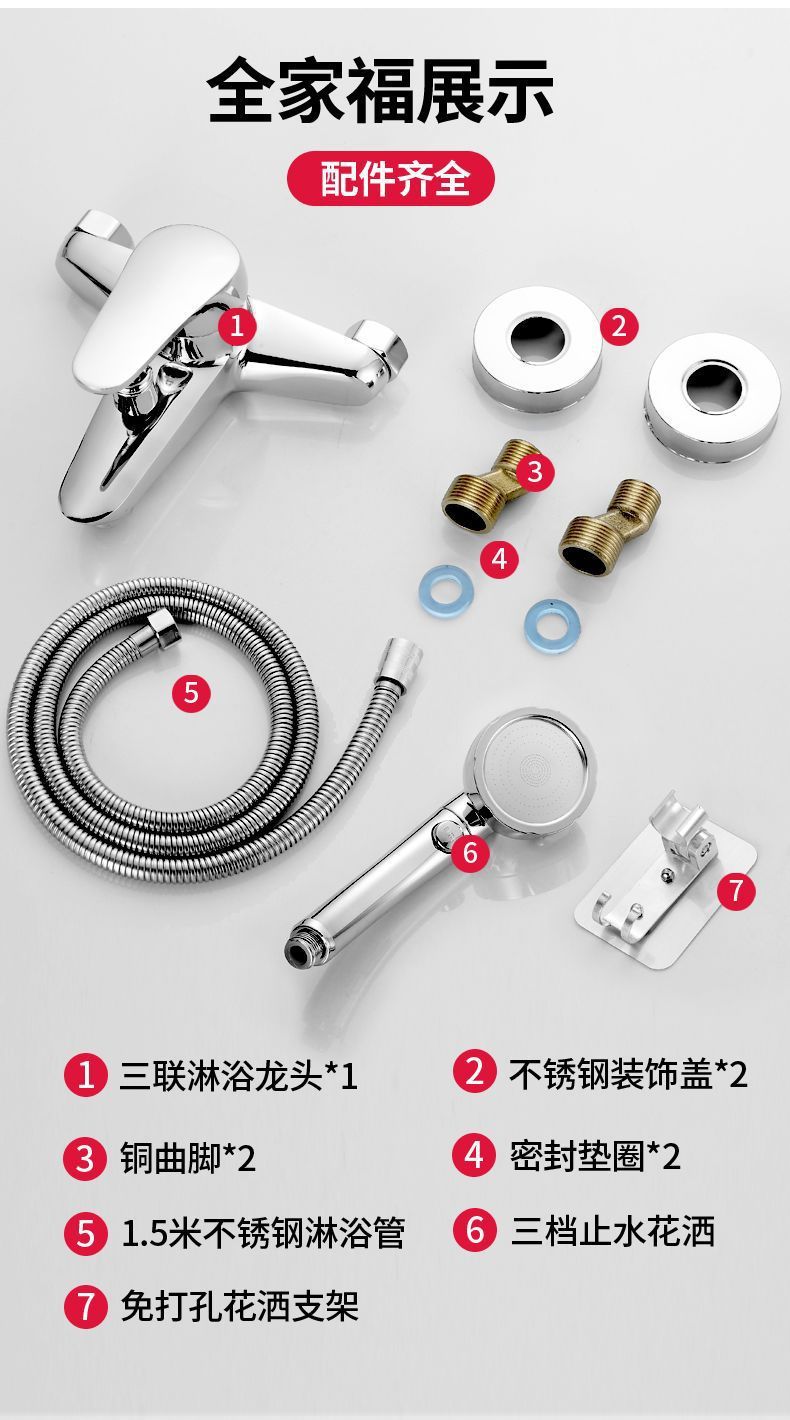 全家福展示

配件齐全

1

2

3

4

5

6

7

1 三联淋浴龙头*1

2 不锈钢装饰盖*2

3 铜曲脚*2

4 密封垫圈*2

5 1.5米不锈钢淋浴管

6 三档止水花洒

7 免打孔花洒支架