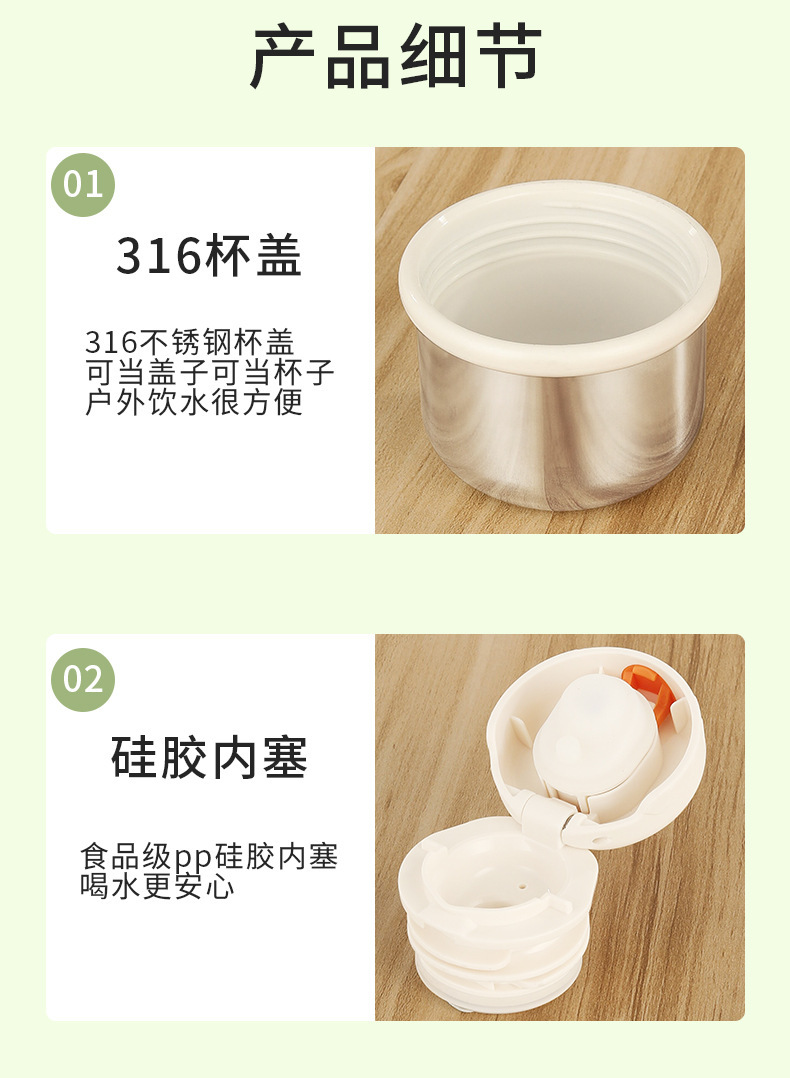 产品细节

01

316杯盖

316不锈钢杯盖
可当盖子可当杯子
户外饮水很方便

02

硅胶内塞

食品级pp硅胶内塞
喝水更安心