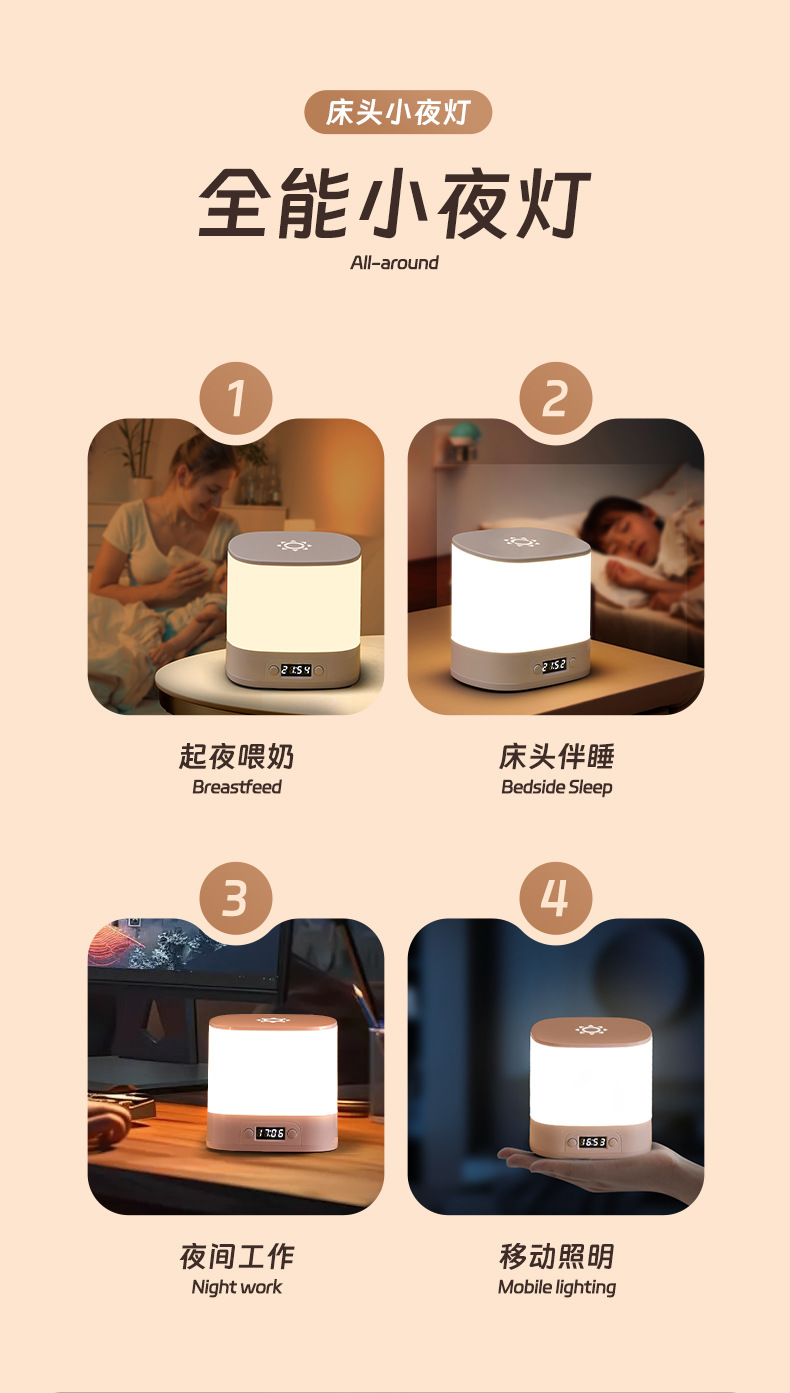 床头小夜灯

全能小夜灯

All-around

1

21:54

起夜喂奶

Breastfeed

2

21:52

床头伴睡

Bedside Sleep

3

17:06

夜间工作

Night work

4

16:53

移动照明

Mobile lighting