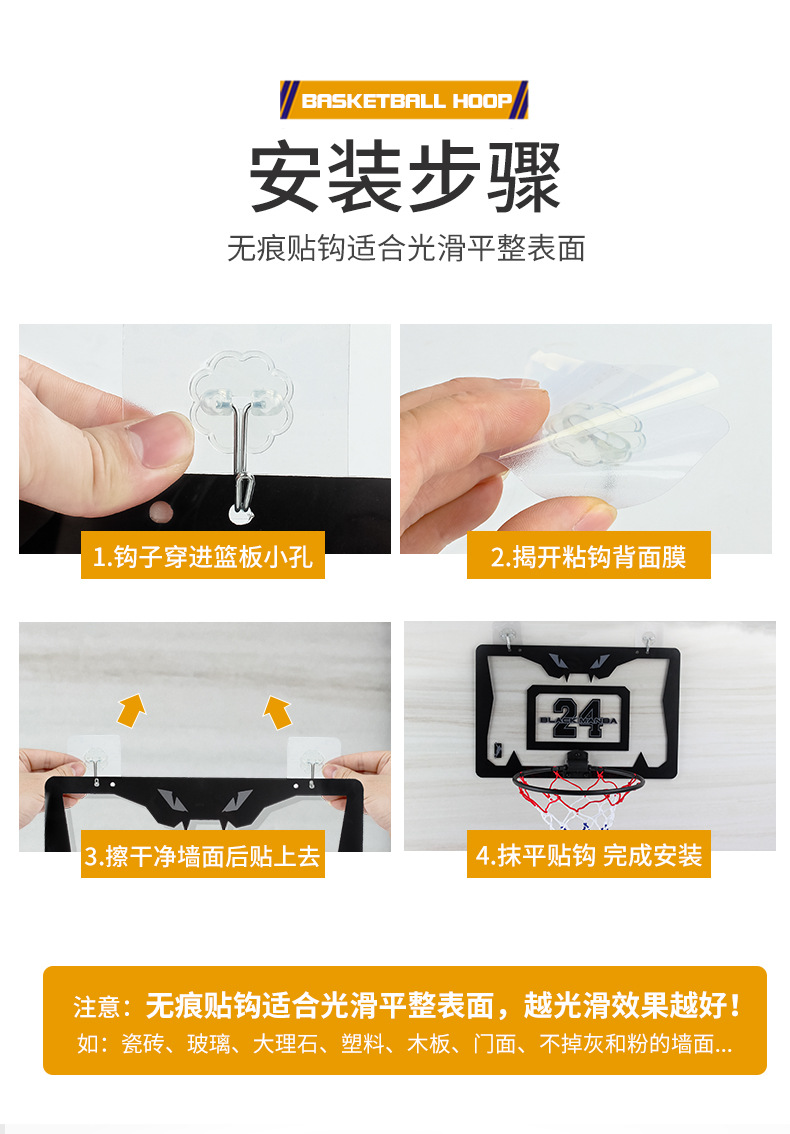 BASKETBALL HOOP

安装步骤

无痕贴钩适合光滑平整表面

1.钩子穿进篮板小孔

2.揭开粘钩背面膜

3.擦干净墙面后贴上去

24
BLACK MANBA

4.抹平贴钩 完成安装

注意：无痕贴钩适合光滑平整表面，越光滑效果越好！
如：瓷砖、玻璃、大理石、塑料、木板、门面、不掉灰和粉的墙面...