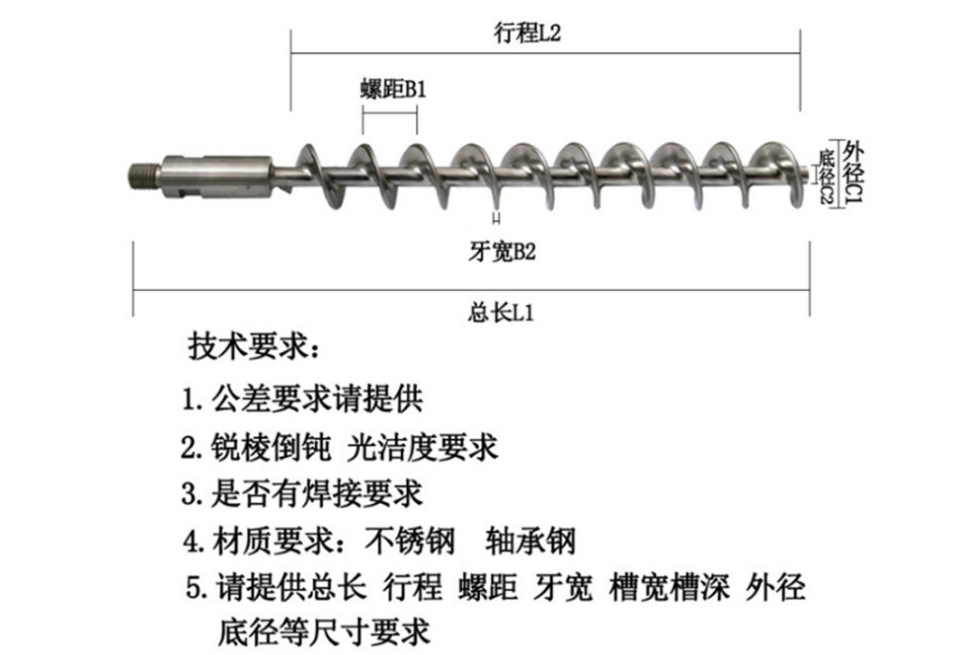 行程L2

螺距B1

外径C1

底径C2

牙宽B2

总长L1

技术要求：

1. 公差要求请提供

2. 锐棱倒钝 光洁度要求

3. 是否有焊接要求

4. 材质要求：不锈钢 轴承钢

5. 请提供总长 行程 螺距 牙宽 槽宽槽深 外径 底径等尺寸要求