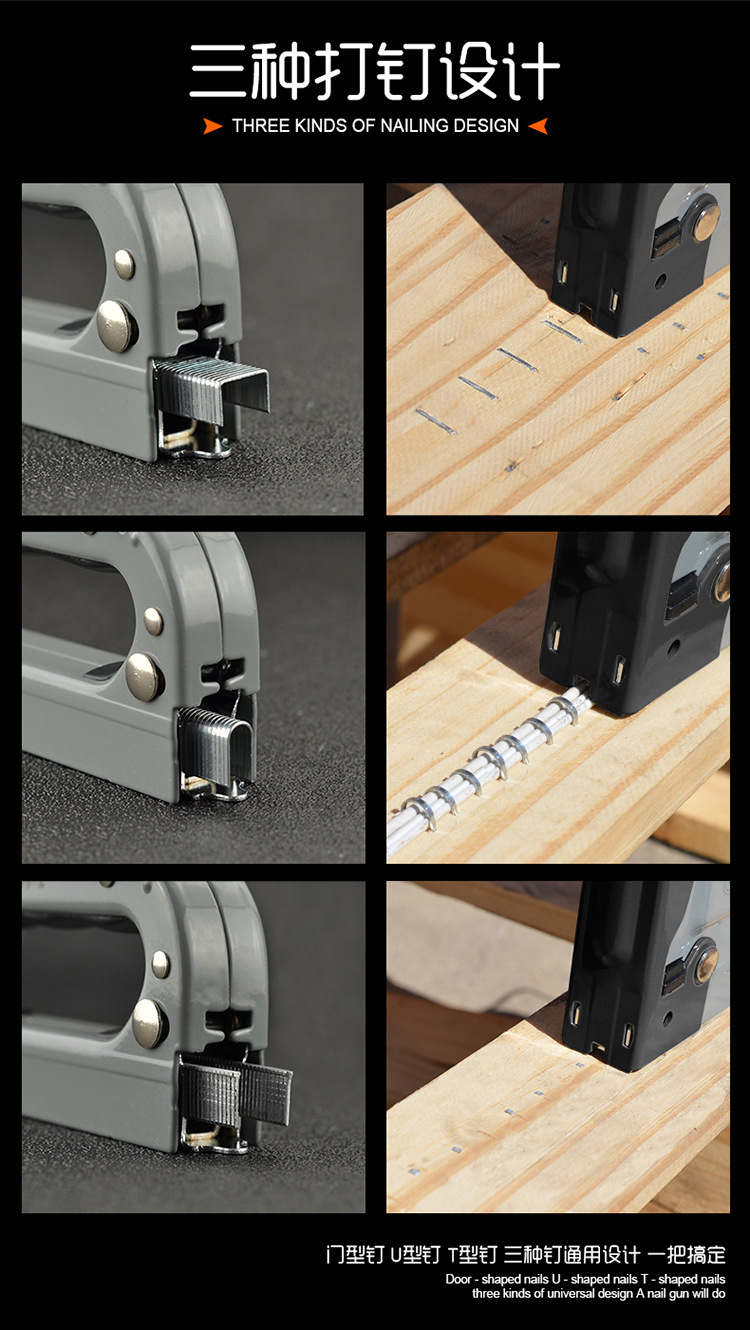 三种打钉设计

THREE KINDS OF NAILING DESIGN

门型钉 U型钉 T型钉 三种钉通用设计 一把搞定

Door - shaped nails U - shaped nails T - shaped nails three kinds of universal design A nail gun will do