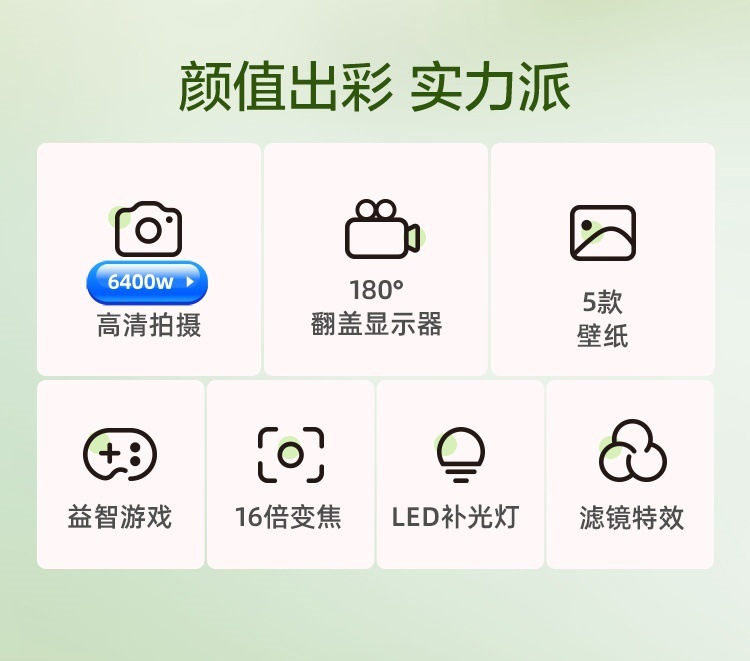 颜值出彩 实力派

6400w

高清拍摄

180°
翻盖显示器

5款
壁纸

益智游戏

16倍变焦

LED补光灯

滤镜特效