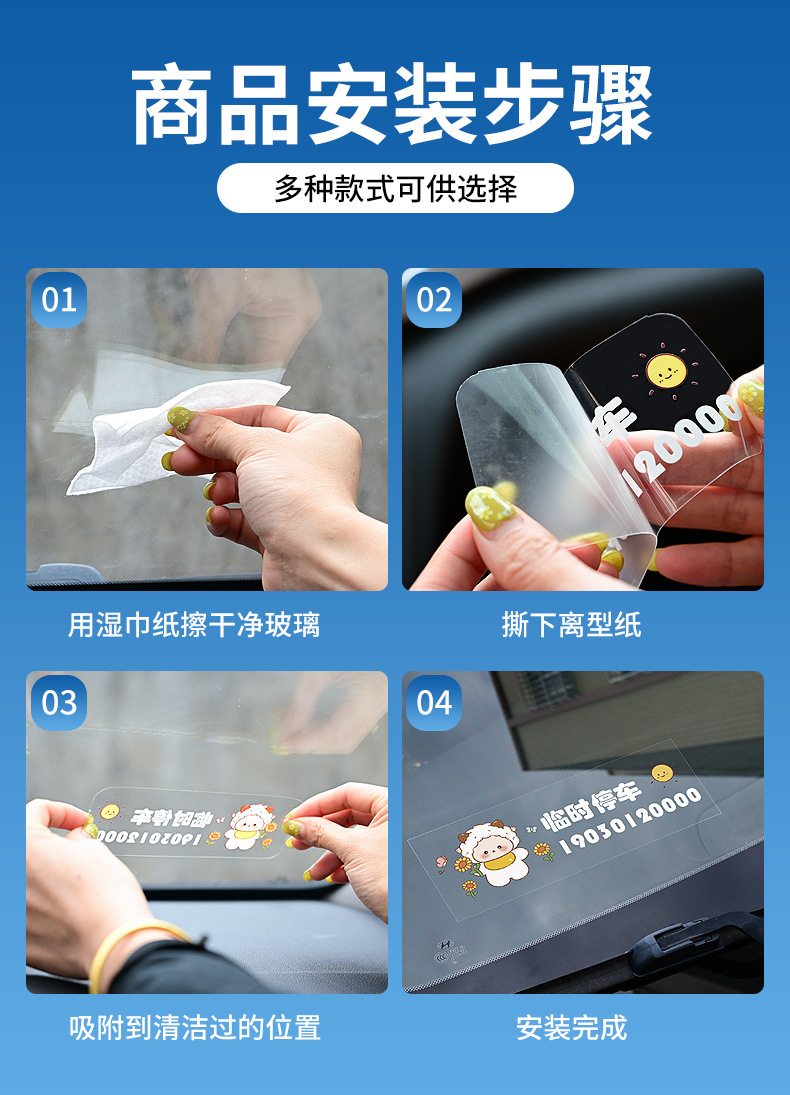 商品安装步骤

多种款式可供选择

01

用湿巾纸擦干净玻璃

02

车

120000

撕下离型纸

03

临时停车

19030120000

吸附到清洁过的位置

04

临时停车

19030120000

安装完成