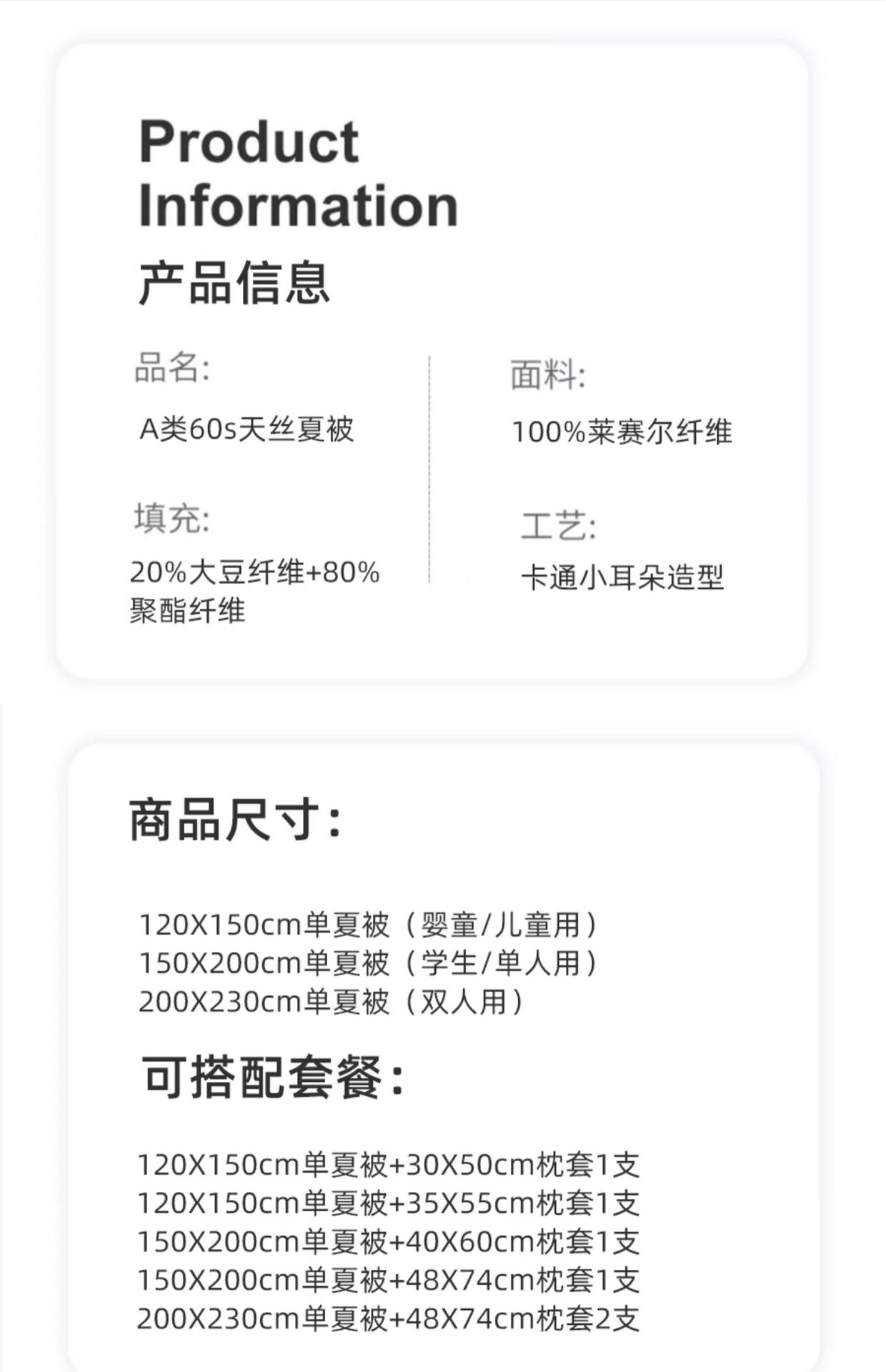 Product
Information
产品信息

品名:
A类60s天丝夏被

填充:
20%大豆纤维+80%聚酯纤维

面料:
100%莱赛尔纤维

工艺:
卡通小耳朵造型

商品尺寸:

120X150cm单夏被（婴童/儿童用）
150X200cm单夏被（学生/单人用）
200X230cm单夏被（双人用）

可搭配套餐:

120X150cm单夏被+30X50cm枕套1支
120X150cm单夏被+35X55cm枕套1支
150X200cm单夏被+40X60cm枕套1支
150X200cm单夏被+48X74cm枕套1支
200X230cm单夏被+48X74cm枕套2支