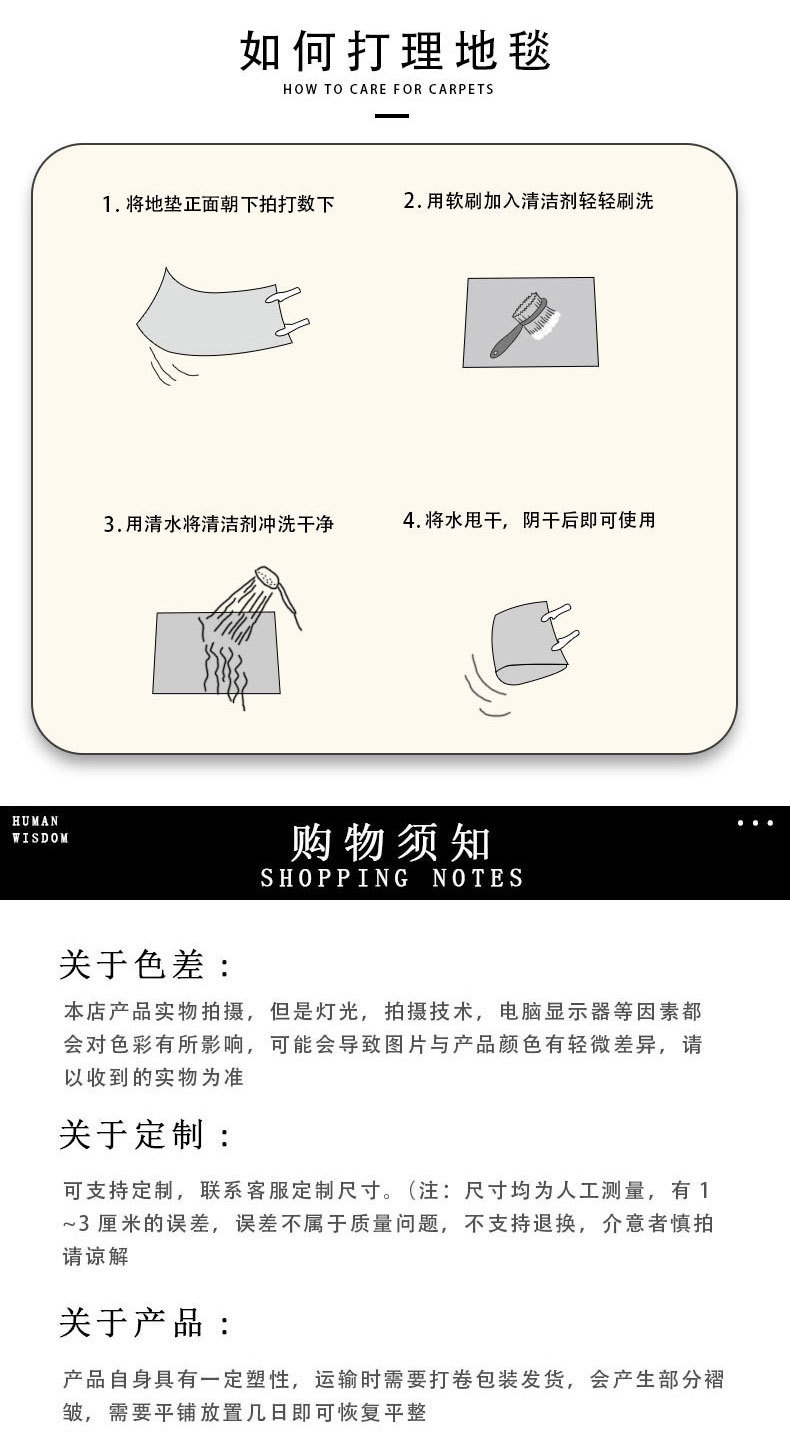 如何打理地毯
HOW TO CARE FOR CARPETS

1. 将地垫正面朝下拍打数下

2. 用软刷加入清洁剂轻轻刷洗

3. 用清水将清洁剂冲洗干净

4. 将水甩干，阴干后即可使用

HUMAN WISDOM

购物须知
SHOPPING NOTES

关于色差：

本店产品实物拍摄，但是灯光，拍摄技术，电脑显示器等因素都会对色彩有所影响，可能会导致图片与产品颜色有轻微差异，请以收到的实物为准

关于定制：

可支持定制，联系客服定制尺寸。(注：尺寸均为人工测量，有 1~3 厘米的误差，误差不属于质量问题，不支持退换，介意者慎拍请谅解

关于产品：

产品自身具有一定塑性，运输时需要打卷包装发货，会产生部分褶皱，需要平铺放置几日即可恢复平整