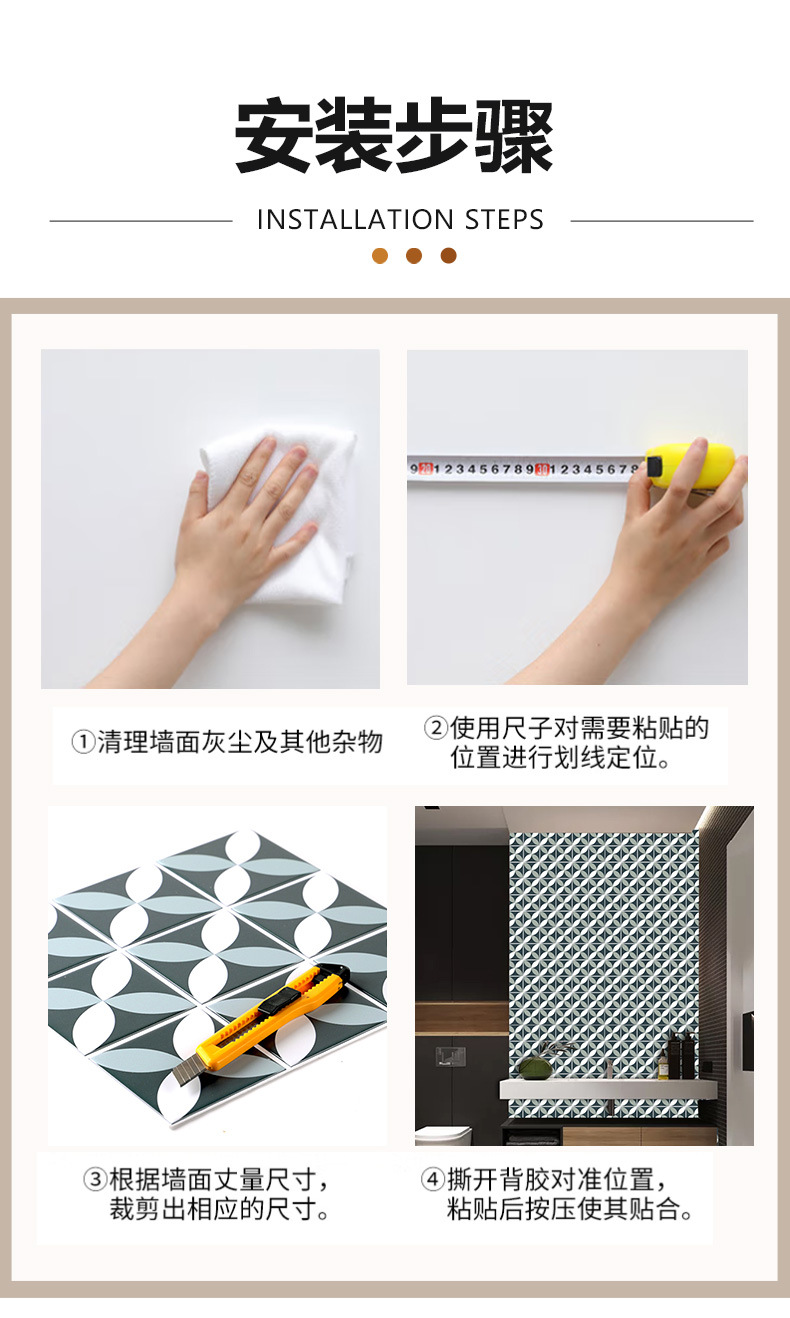 安装步骤

INSTALLATION STEPS

9 20 1 2 3 4 5 6 7 8 9 30 1 2 3 4 5 6 7 8

①清理墙面灰尘及其他杂物

②使用尺子对需要粘贴的位置进行划线定位。

③根据墙面丈量尺寸，裁剪出相应的尺寸。

④撕开背胶对准位置，粘贴后按压使其贴合。