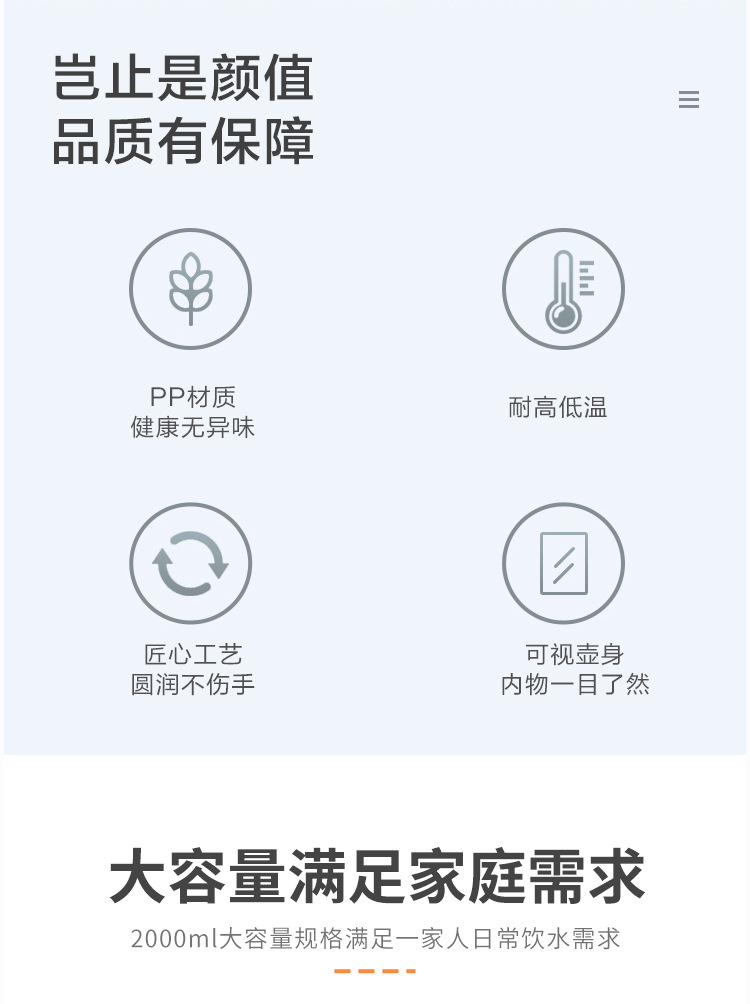 岂止是颜值
品质有保障

PP材质
健康无异味

耐高低温

匠心工艺
圆润不伤手

可视壶身
内物一目了然

大容量满足家庭需求

2000ml大容量规格满足一家人日常饮水需求