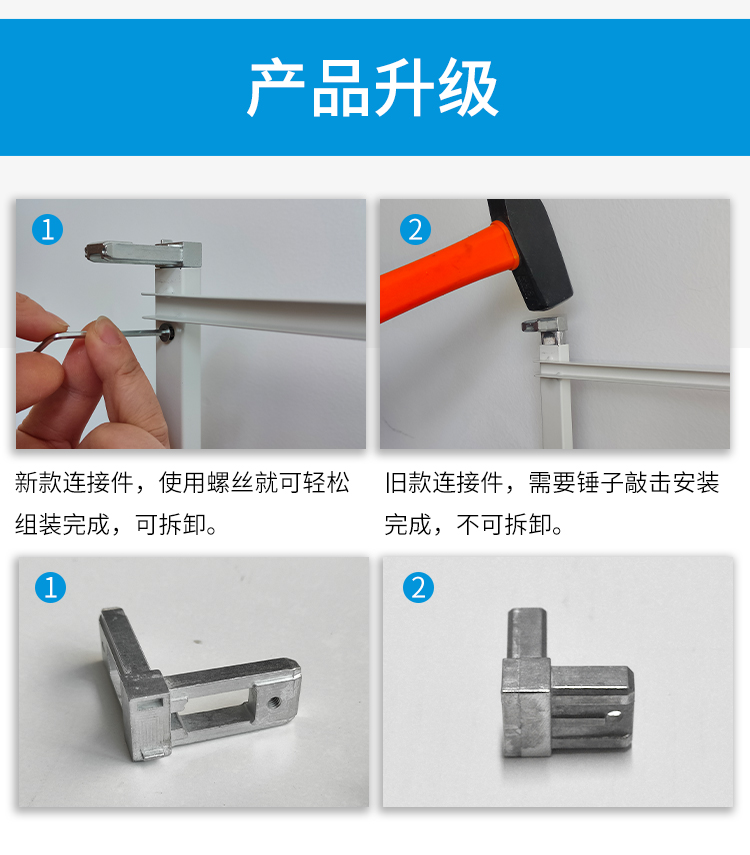 产品升级

1

2

新款连接件，使用螺丝就可轻松组装完成，可拆卸。

旧款连接件，需要锤子敲击安装完成，不可拆卸。

1

2