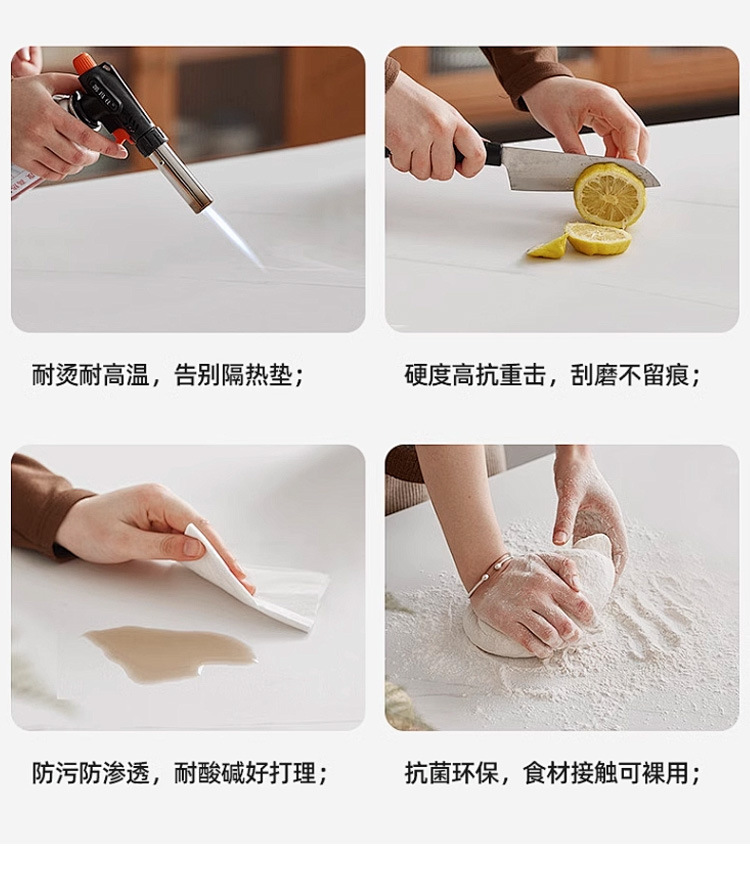 耐烫耐高温，告别隔热垫；

硬度高抗重击，刮磨不留痕；

防污防渗透，耐酸碱好打理；

抗菌环保，食材接触可裸用；