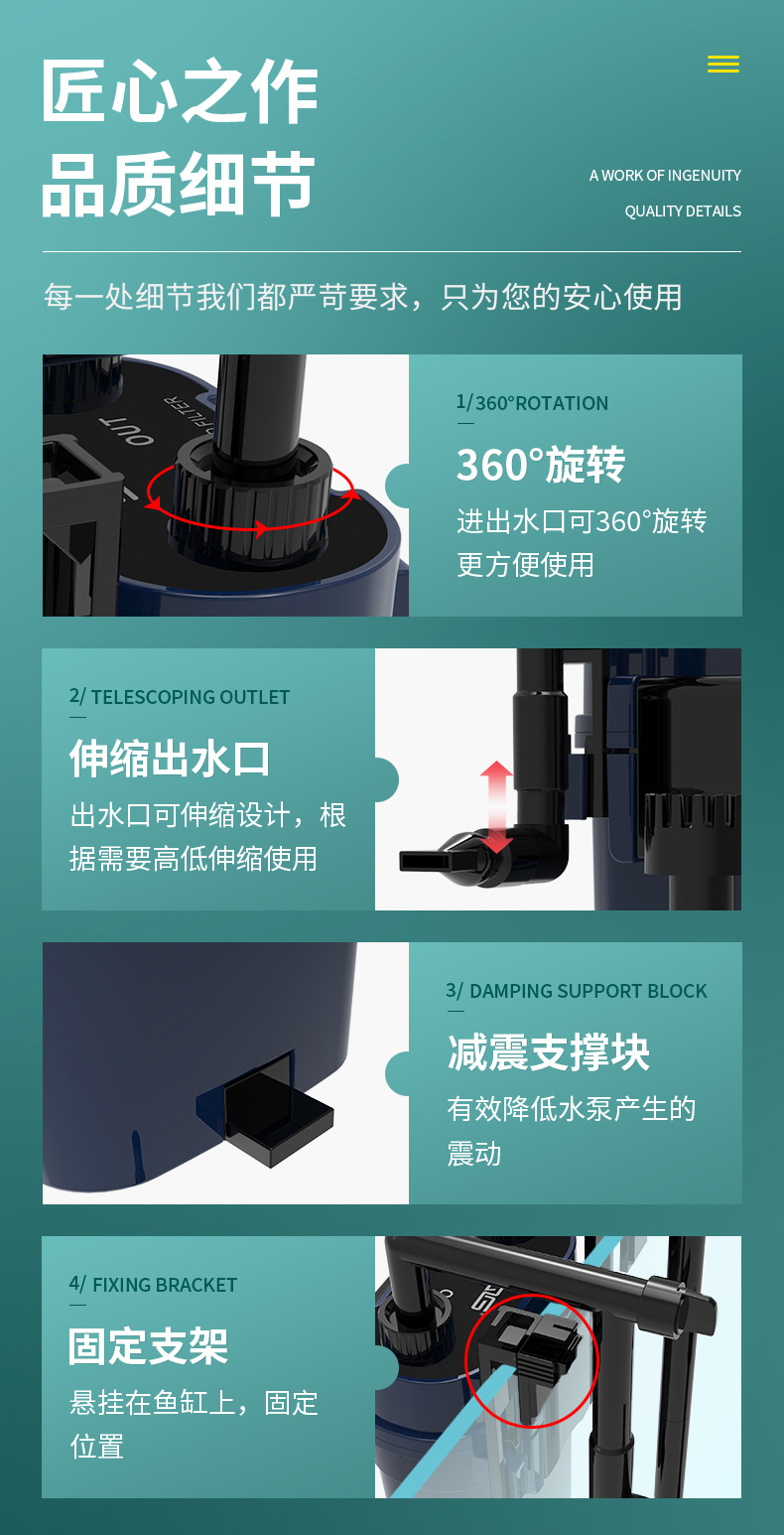 匠心之作
品质细节

A WORK OF INGENUITY
QUALITY DETAILS

每一处细节我们都严苛要求，只为您的安心使用

OUT
FILTER

1/ 360°ROTATION
360°旋转
进出水口可360°旋转更方便使用

2/ TELESCOPING OUTLET
伸缩出水口
出水口可伸缩设计，根据需要高低伸缩使用

3/ DAMPING SUPPORT BLOCK
减震支撑块
有效降低水泵产生的震动

4/ FIXING BRACKET
固定支架
悬挂在鱼缸上，固定位置