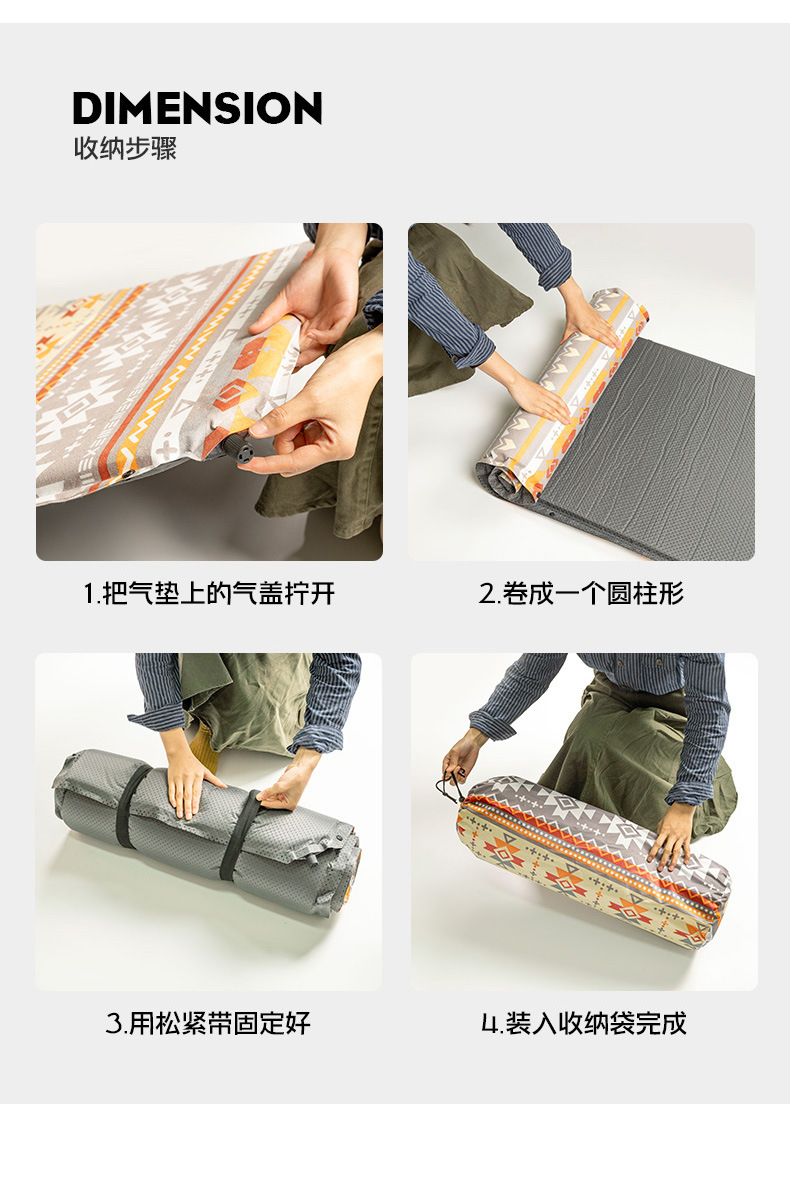 DIMENSION
收纳步骤

1.把气垫上的气盖拧开

2.卷成一个圆柱形

3.用松紧带固定好

4.装入收纳袋完成