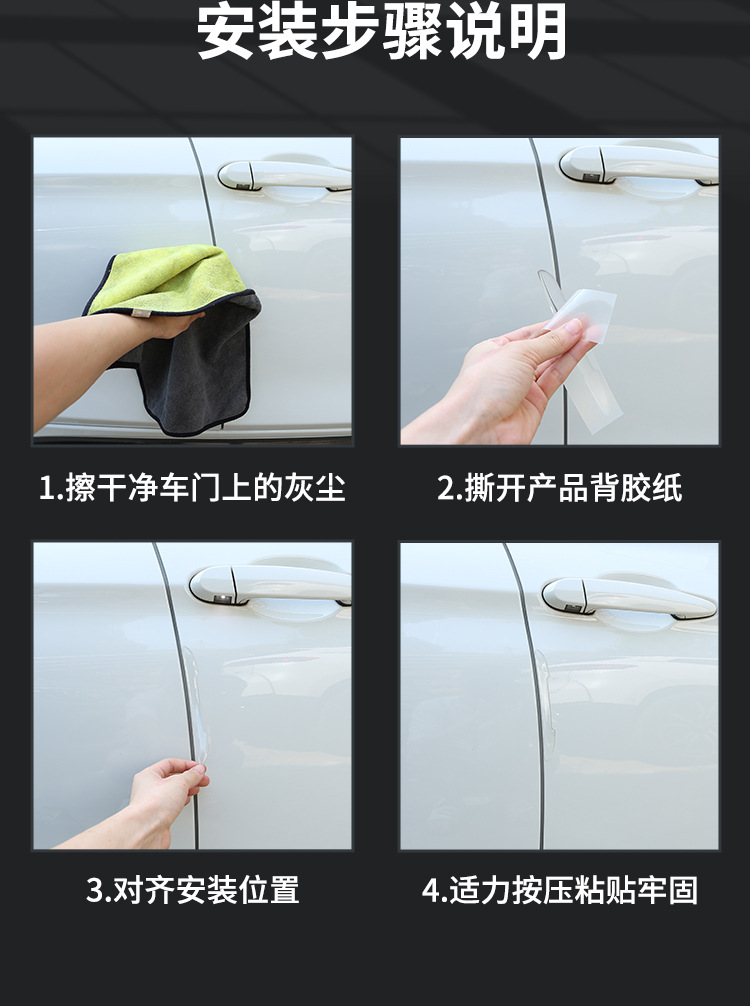 安装步骤说明

1.擦干净车门上的灰尘

2.撕开产品背胶纸

3.对齐安装位置

4.适力按压粘贴牢固