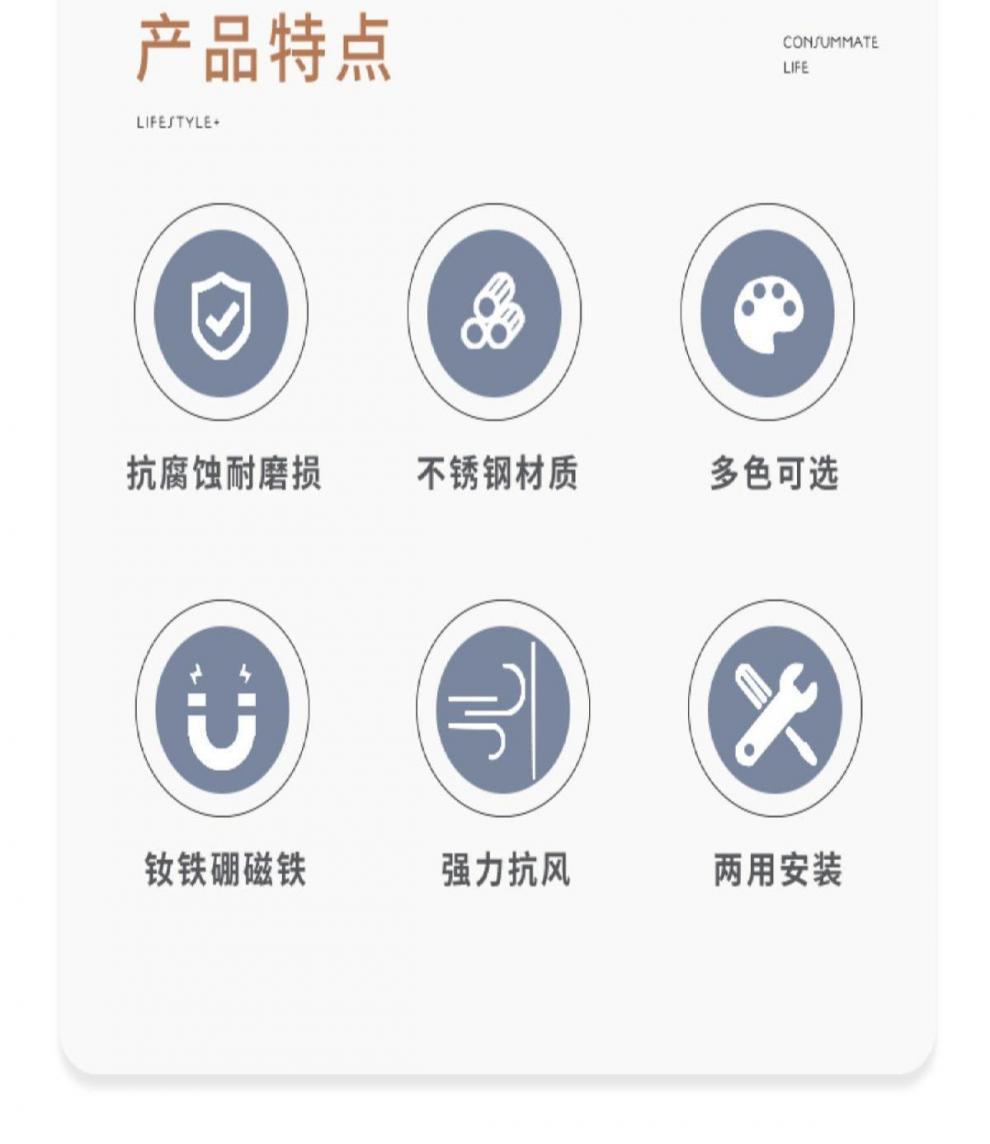 产品特点

CONSUMMATE
LIFE

LIFESTYLE+

抗腐蚀耐磨损

不锈钢材质

多色可选

钕铁硼磁铁

强力抗风

两用安装