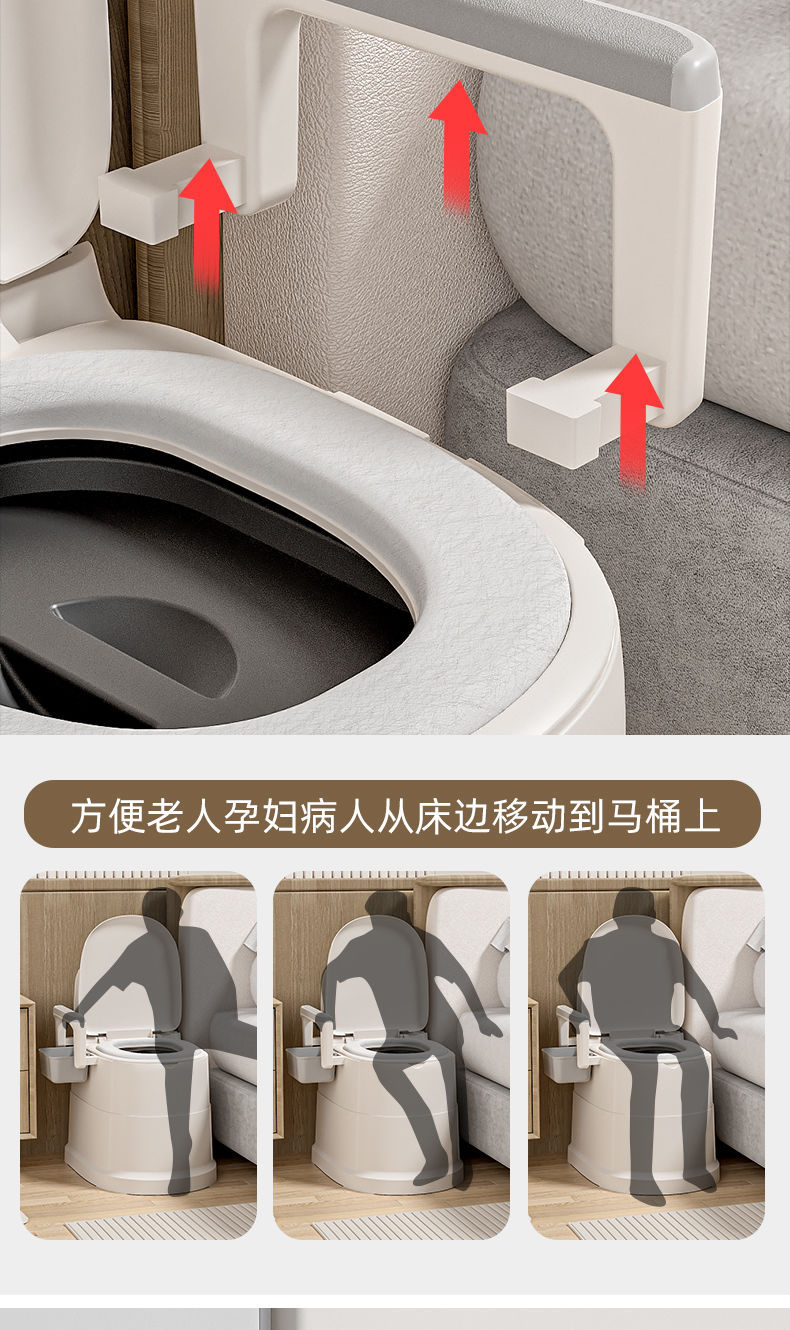 方便老人孕妇病人从床边移动到马桶上