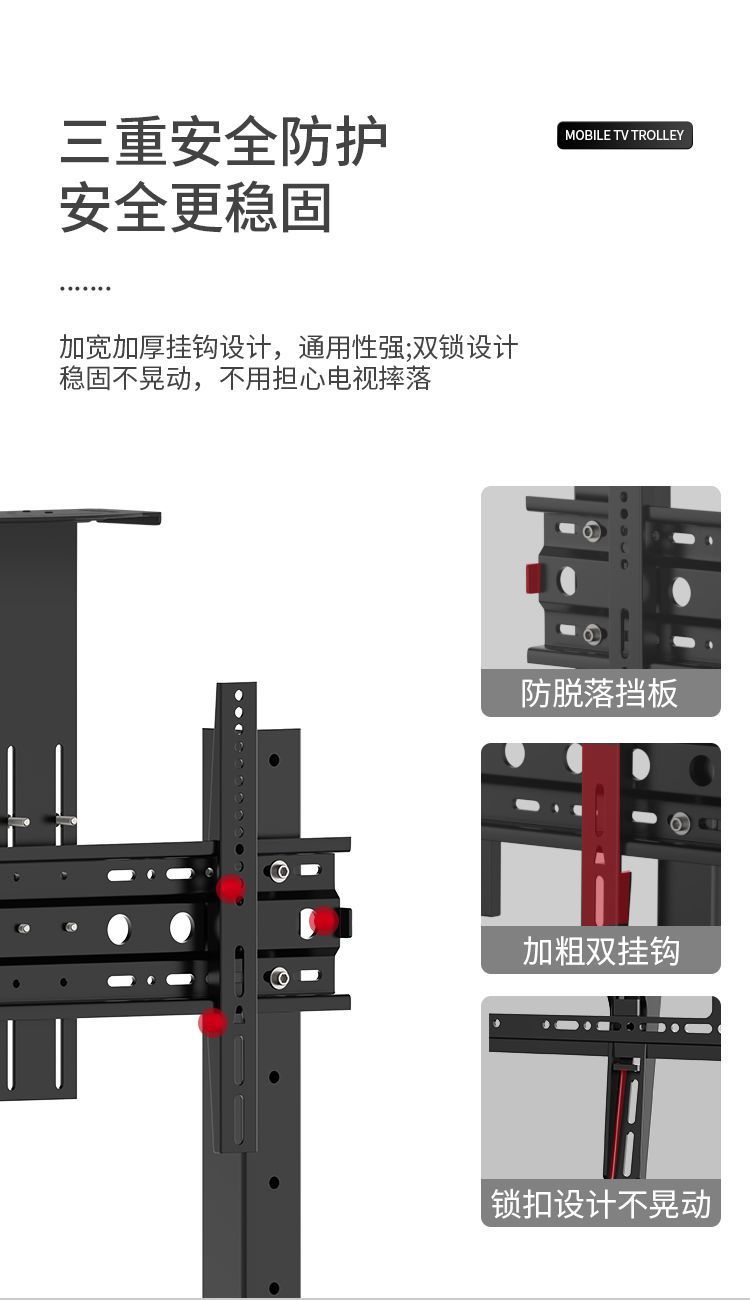 三重安全防护
安全更稳固

MOBILE TV TROLLEY

.......

加宽加厚挂钩设计，通用性强;双锁设计
稳固不晃动，不用担心电视摔落

防脱落挡板

加粗双挂钩

锁扣设计不晃动