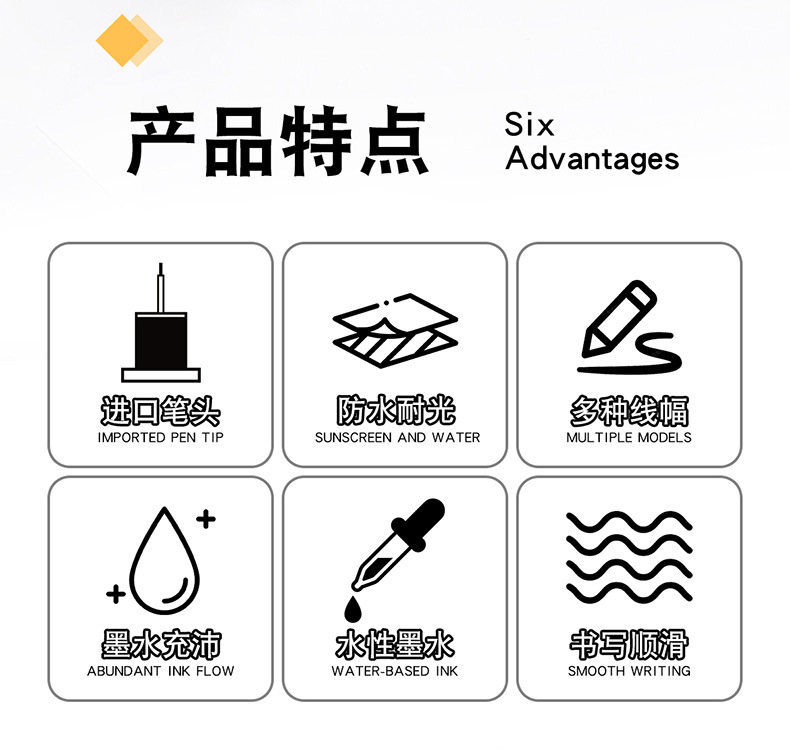 产品特点

Six
Advantages

进口笔头
IMPORTED PEN TIP

防水耐光
SUNSCREEN AND WATER

多种线幅
MULTIPLE MODELS

墨水充沛
ABUNDANT INK FLOW

水性墨水
WATER-BASED INK

书写顺滑
SMOOTH WRITING