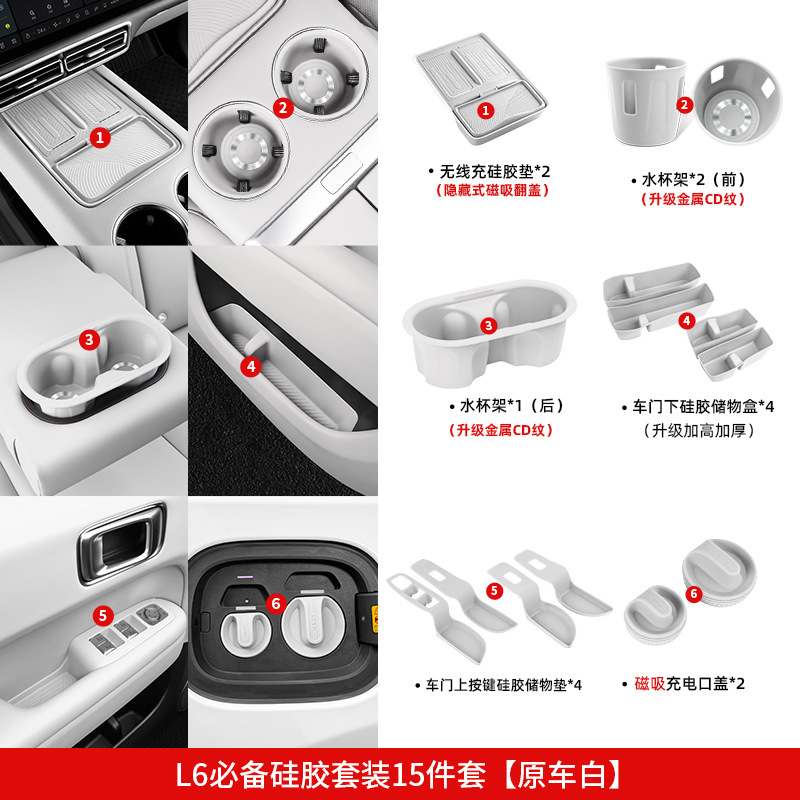 1
2
3
4
5
6

1
• 无线充硅胶垫*2
（隐藏式磁吸翻盖）

2
• 水杯架*2（前）
（升级金属CD纹）

3
• 水杯架*1（后）
（升级金属CD纹）

4
• 车门下硅胶储物盒*4
（升级加高加厚）

5
• 车门上按键硅胶储物垫*4

6
• 磁吸充电口盖*2

L6必备硅胶套装15件套【原车白】