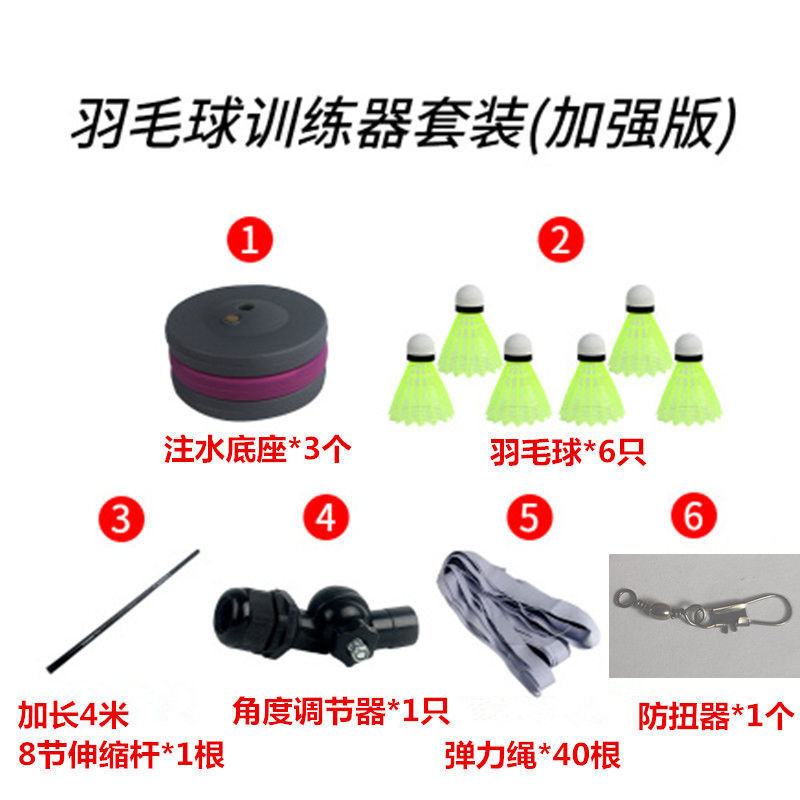 羽毛球训练器套装(加强版)

1
注水底座*3个

2
羽毛球*6只

3
加长4米
8节伸缩杆*1根

4
角度调节器*1只

5
弹力绳*40根

6
防扭器*1个