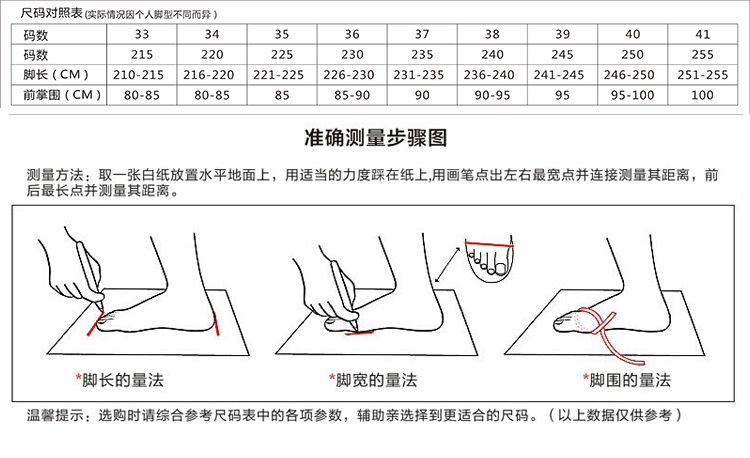 尺码对照表 (实际情况因个人脚型不同而异)

| 码数 | 33 | 34 | 35 | 36 | 37 | 38 | 39 | 40 | 41 |
|---|---|---|---|---|---|---|---|---|---|
| 码数 | 215 | 220 | 225 | 230 | 235 | 240 | 245 | 250 | 255 |
| 脚长（CM） | 210-215 | 216-220 | 221-225 | 226-230 | 231-235 | 236-240 | 241-245 | 246-250 | 251-255 |
| 前掌围（CM） | 80-85 | 80-85 | 85 | 85-90 | 90 | 90-95 | 95 | 95-100 | 100 |

准确测量步骤图

测量方法：取一张白纸放置水平地面上，用适当的力度踩在纸上,用画笔点出左右最宽点并连接测量其距离，前后最长点并测量其距离。

*脚长的量法

*脚宽的量法

*脚围的量法

温馨提示：选购时请综合参考尺码表中的各项参数，辅助亲选择到更适合的尺码。（以上数据仅供参考）