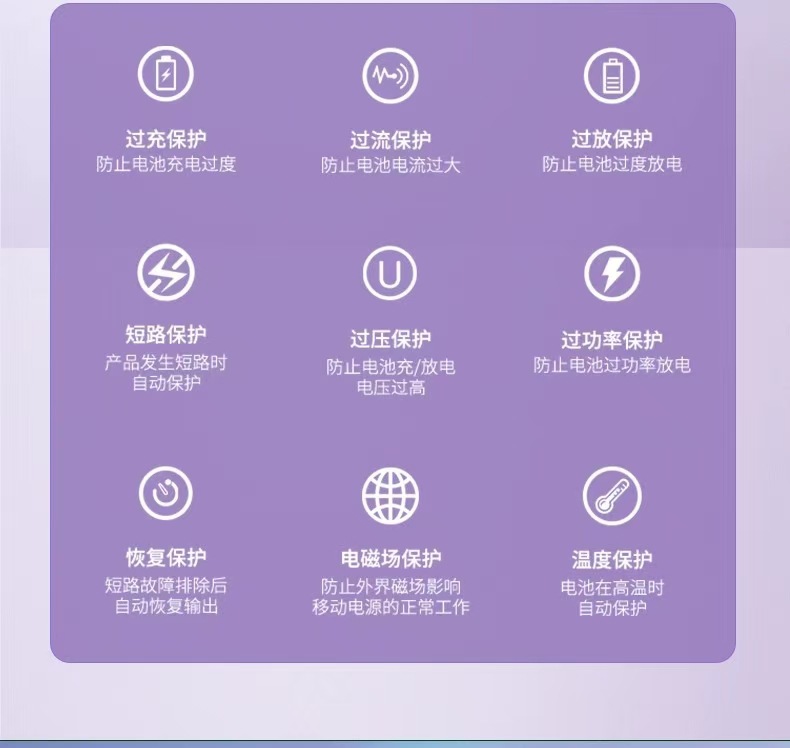 过充保护
防止电池充电过度

过流保护
防止电池电流过大

过放保护
防止电池过度放电

短路保护
产品发生短路时
自动保护

过压保护
防止电池充/放电
电压过高

过功率保护
防止电池过功率放电

恢复保护
短路故障排除后
自动恢复输出

电磁场保护
防止外界磁场影响
移动电源的正常工作

温度保护
电池在高温时
自动保护