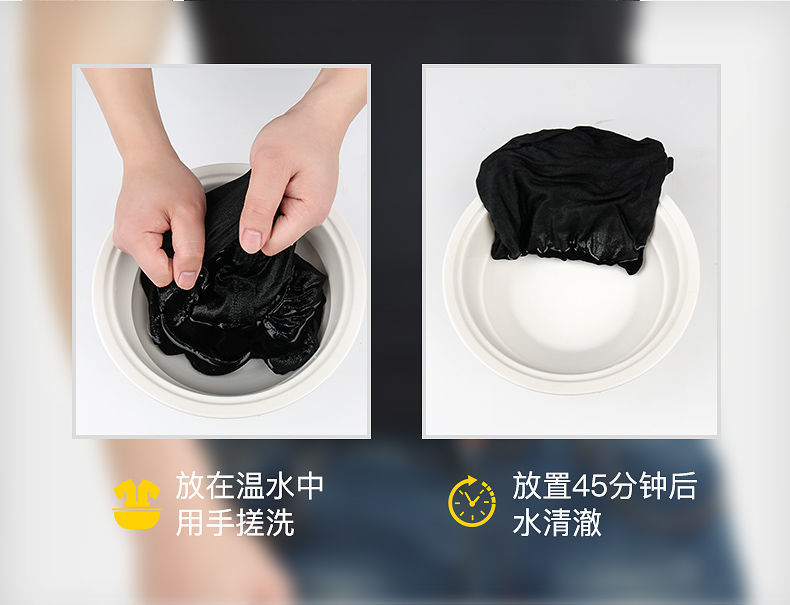 放在温水中
用手搓洗

放置45分钟后
水清澈