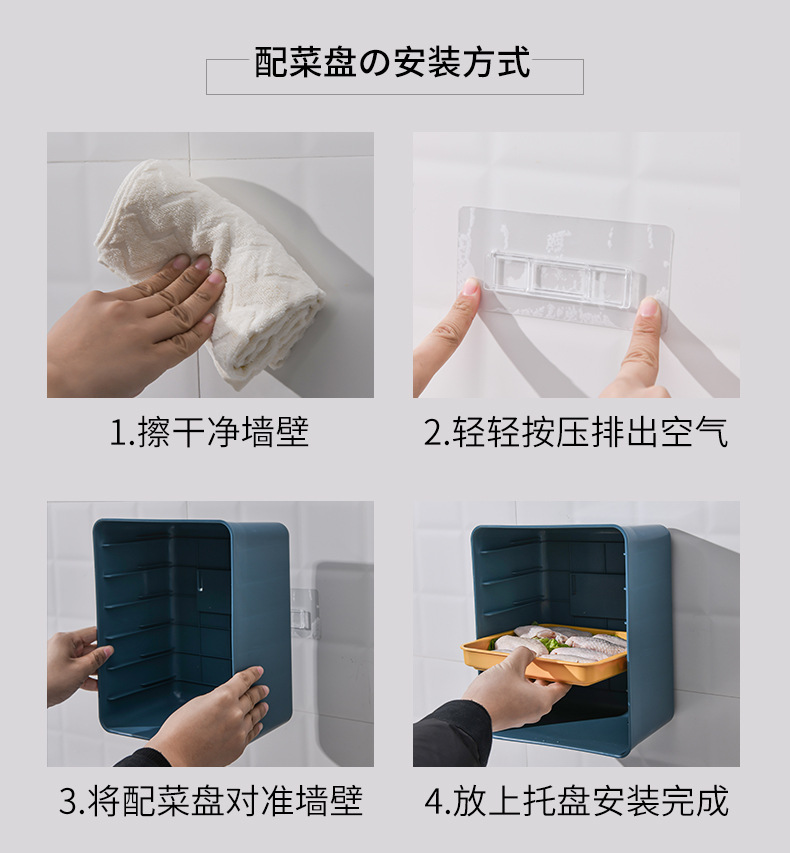 配菜盘の安装方式

1.擦干净墙壁

2.轻轻按压排出空气

3.将配菜盘对准墙壁

4.放上托盘安装完成