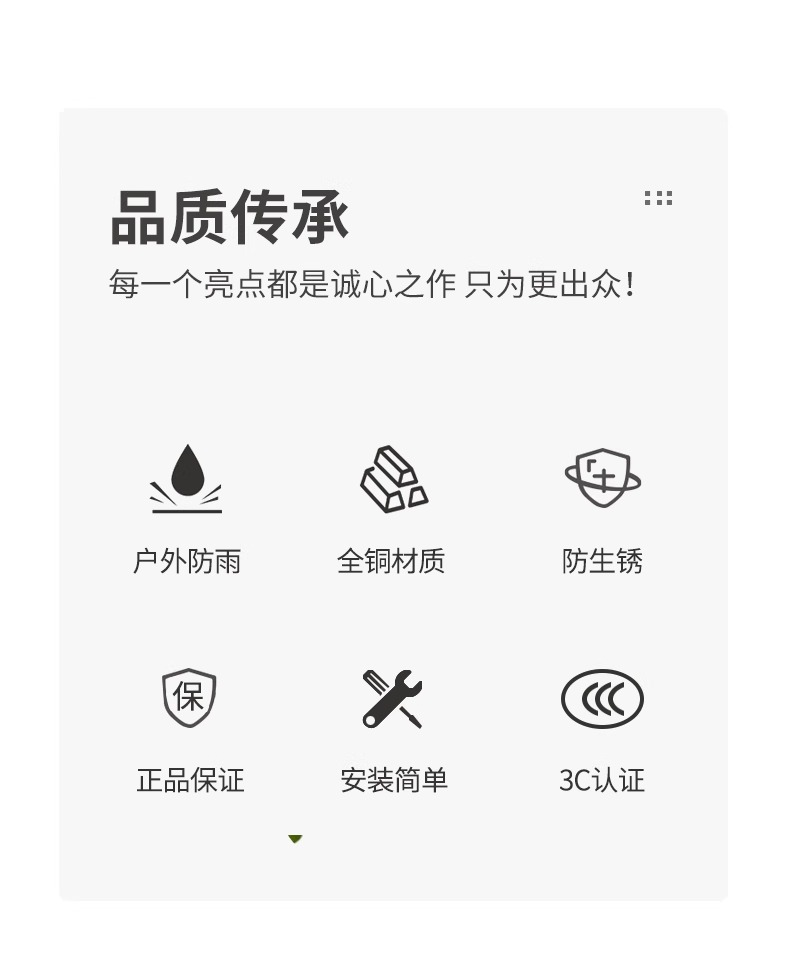 品质传承

每一个亮点都是诚心之作 只为更出众！

户外防雨

全铜材质

防生锈

保

正品保证

安装简单

3C认证