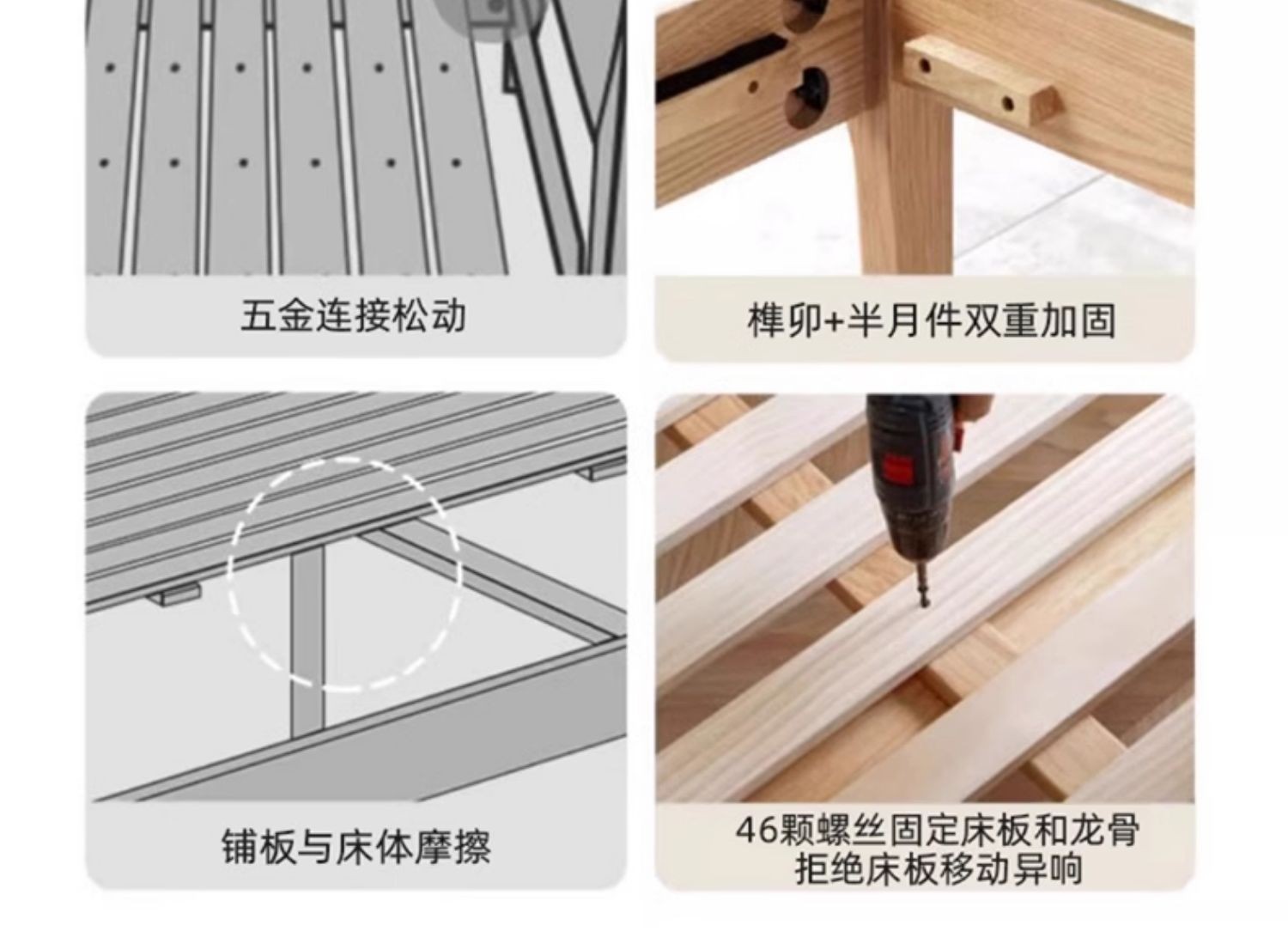 五金连接松动

榫卯+半月件双重加固

铺板与床体摩擦

46颗螺丝固定床板和龙骨
拒绝床板移动异响