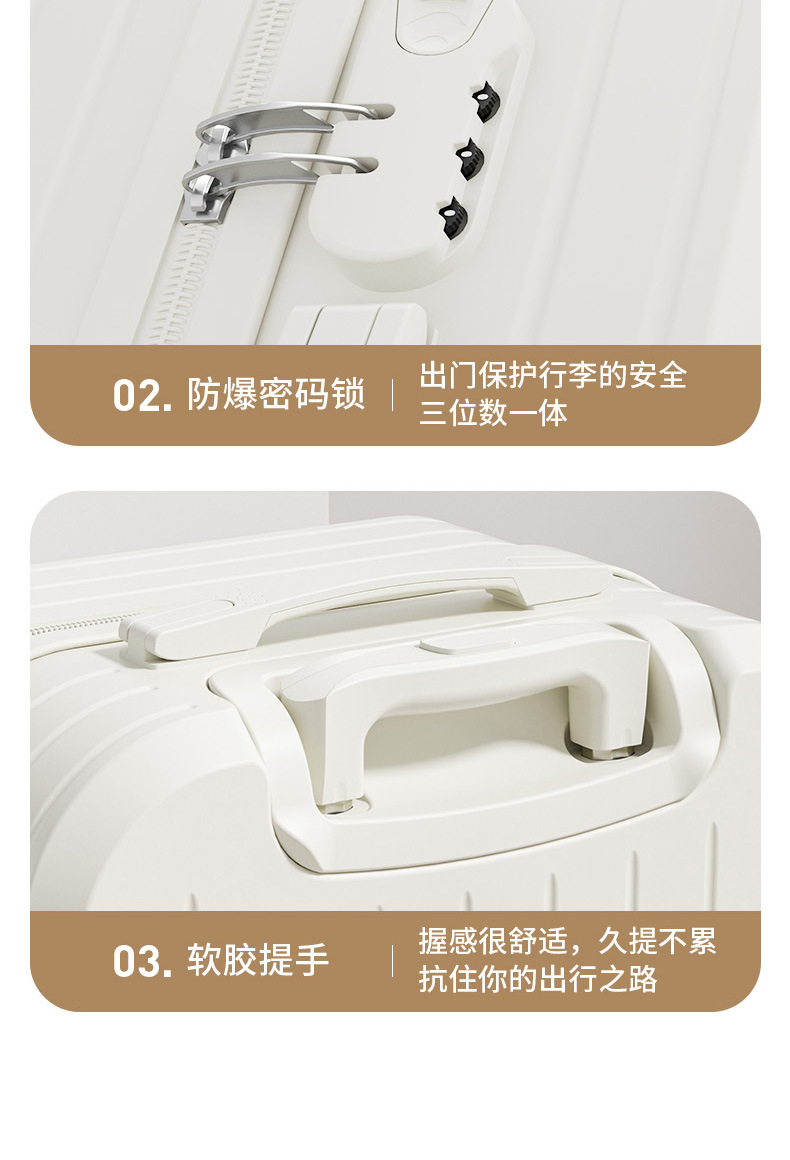 02. 防爆密码锁

出门保护行李的安全
三位数一体

03. 软胶提手

握感很舒适，久提不累
抗住你的出行之路