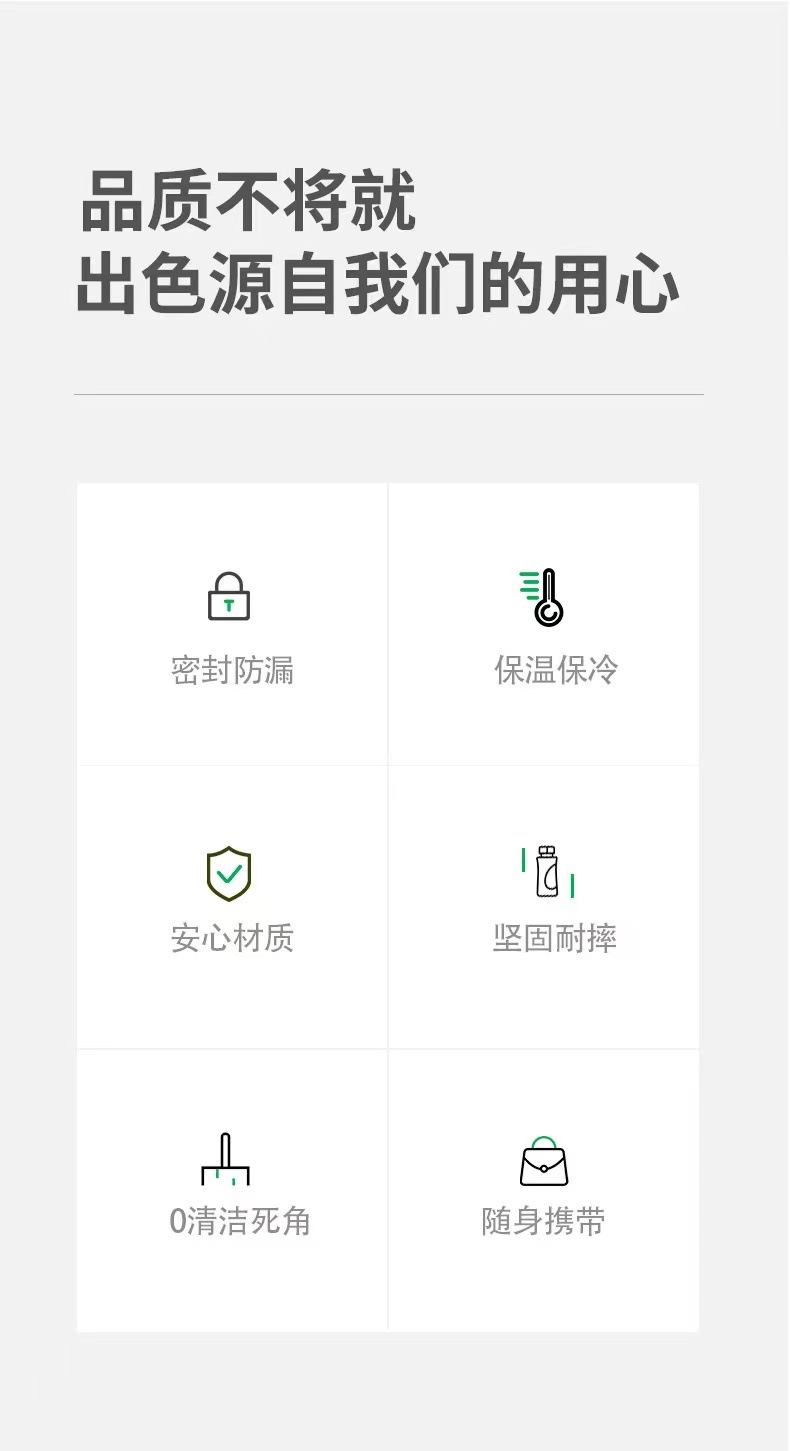 品质不将就
出色源自我们的用心

密封防漏

保温保冷

安心材质

坚固耐摔

0清洁死角

随身携带