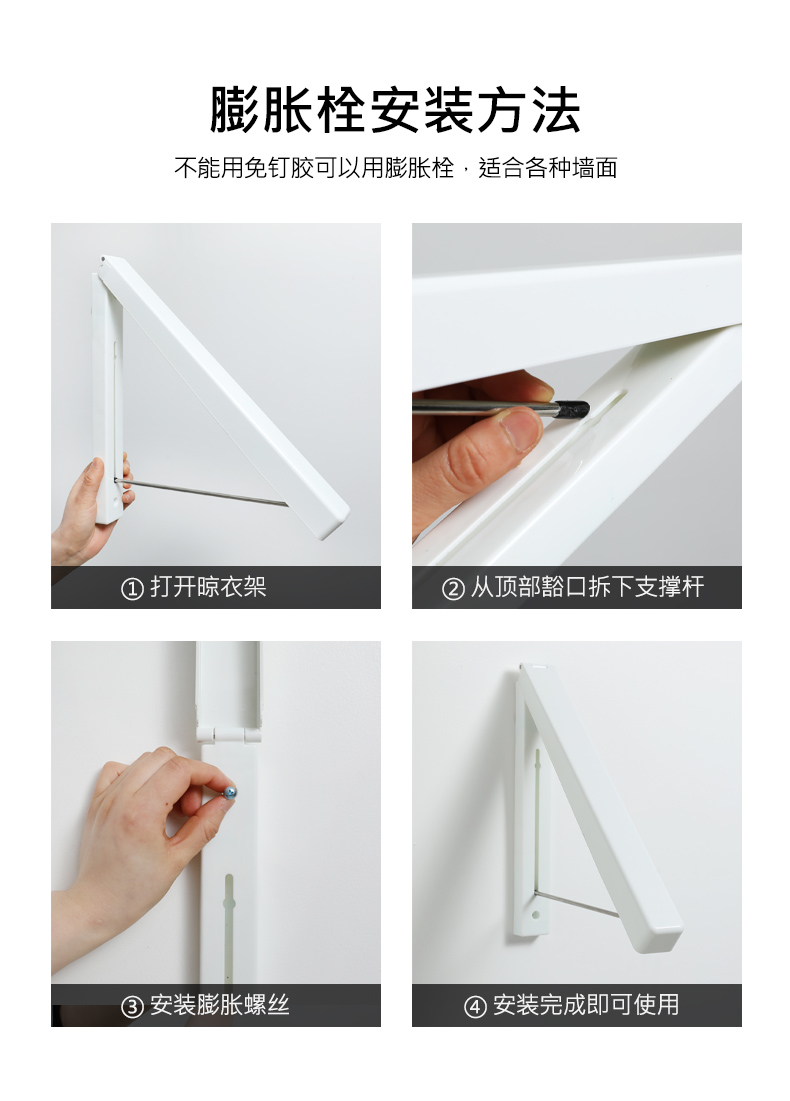 膨胀栓安装方法

不能用免钉胶可以用膨胀栓，适合各种墙面

① 打开晾衣架

② 从顶部豁口拆下支撑杆

③ 安装膨胀螺丝

④ 安装完成即可使用