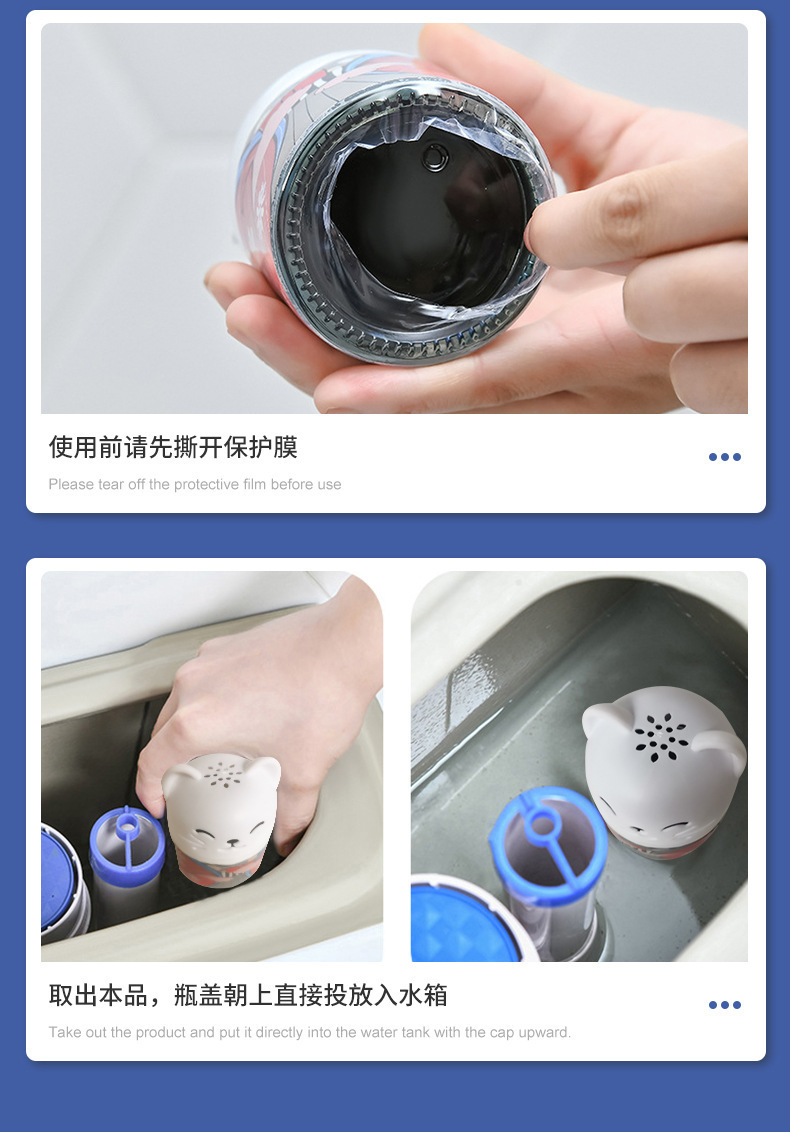 使用前请先撕开保护膜

Please tear off the protective film before use

取出本品，瓶盖朝上直接投放入水箱

Take out the product and put it directly into the water tank with the cap upward.