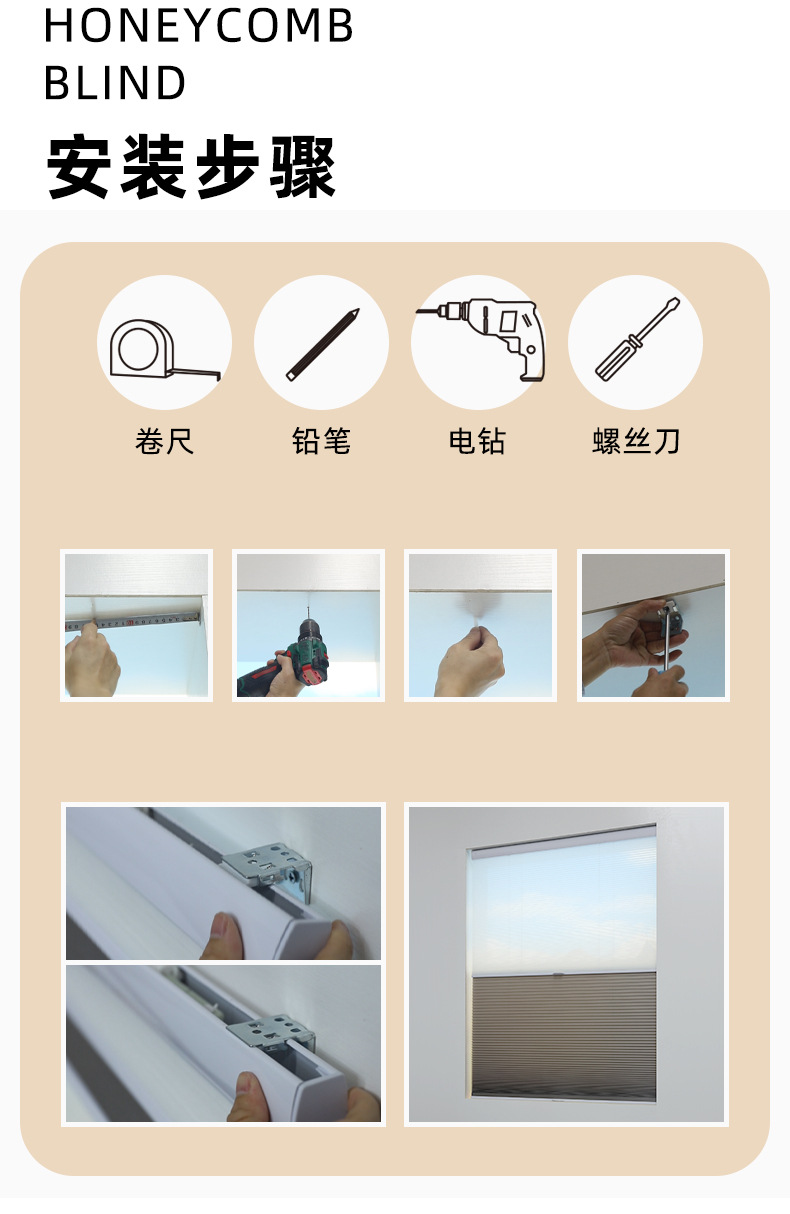 HONEYCOMB
BLIND

安装步骤

卷尺

铅笔

电钻

螺丝刀