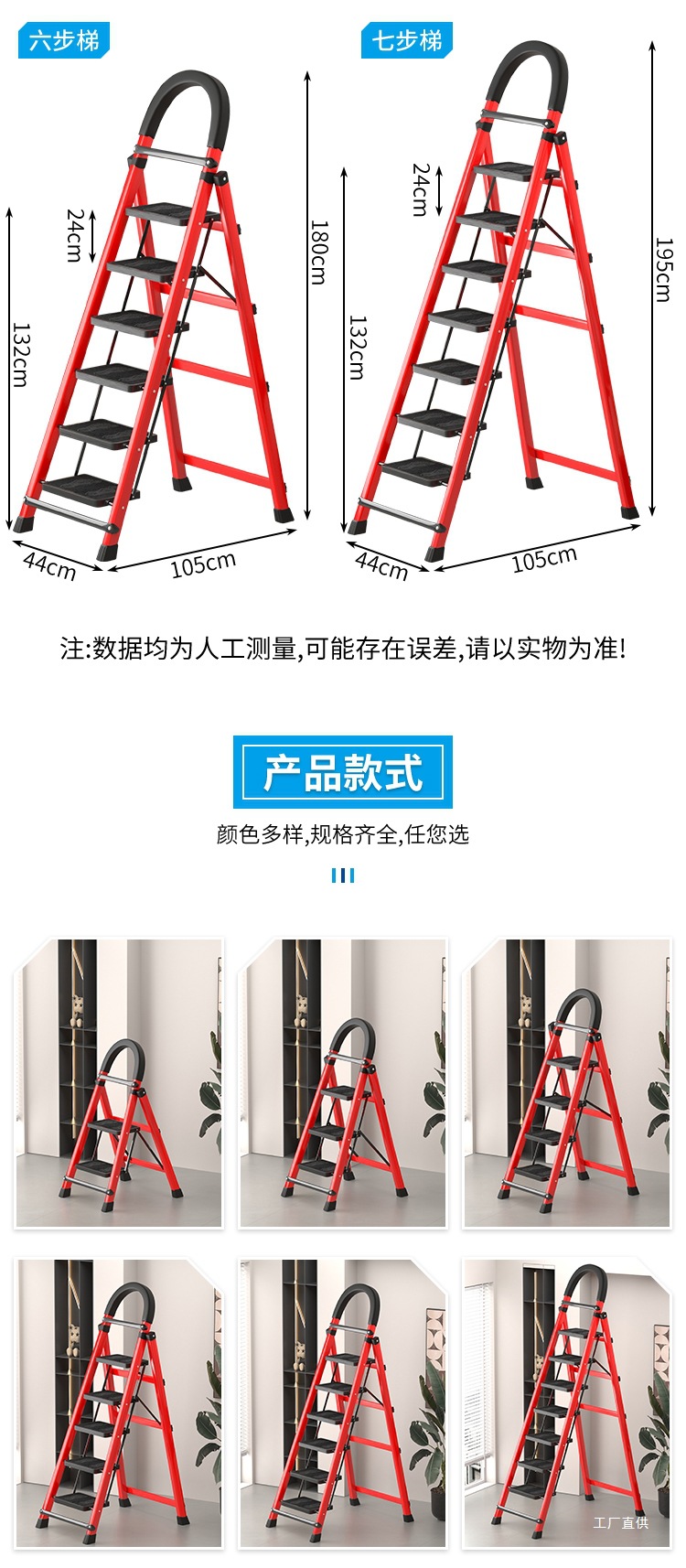 六步梯

24cm

132cm

180cm

44cm

105cm

七步梯

24cm

132cm

195cm

44cm

105cm

注:数据均为人工测量,可能存在误差,请以实物为准!

产品款式

颜色多样,规格齐全,任您选

工厂直供